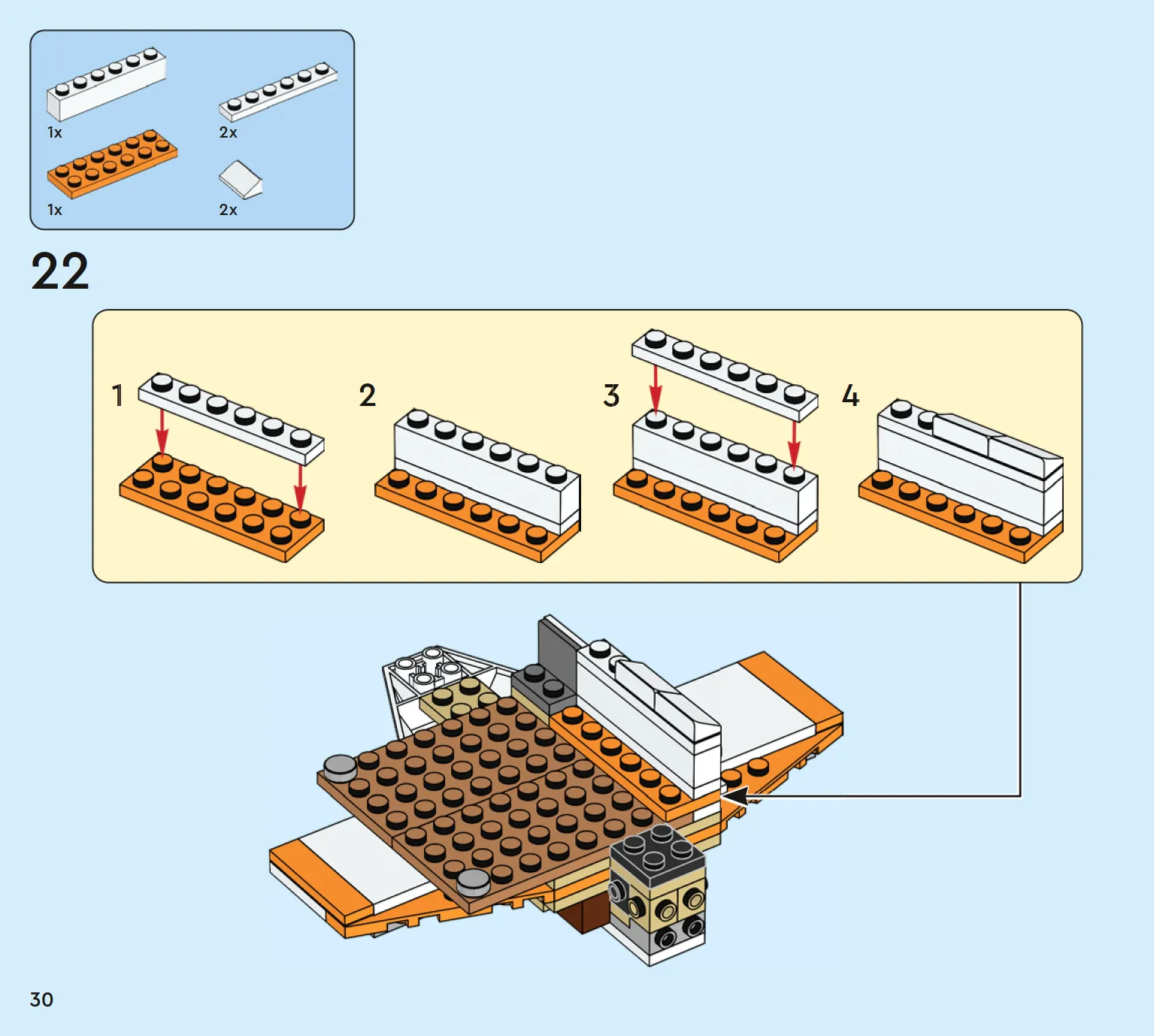 1x

2x

1x

2x

22

1

2

3

4

30