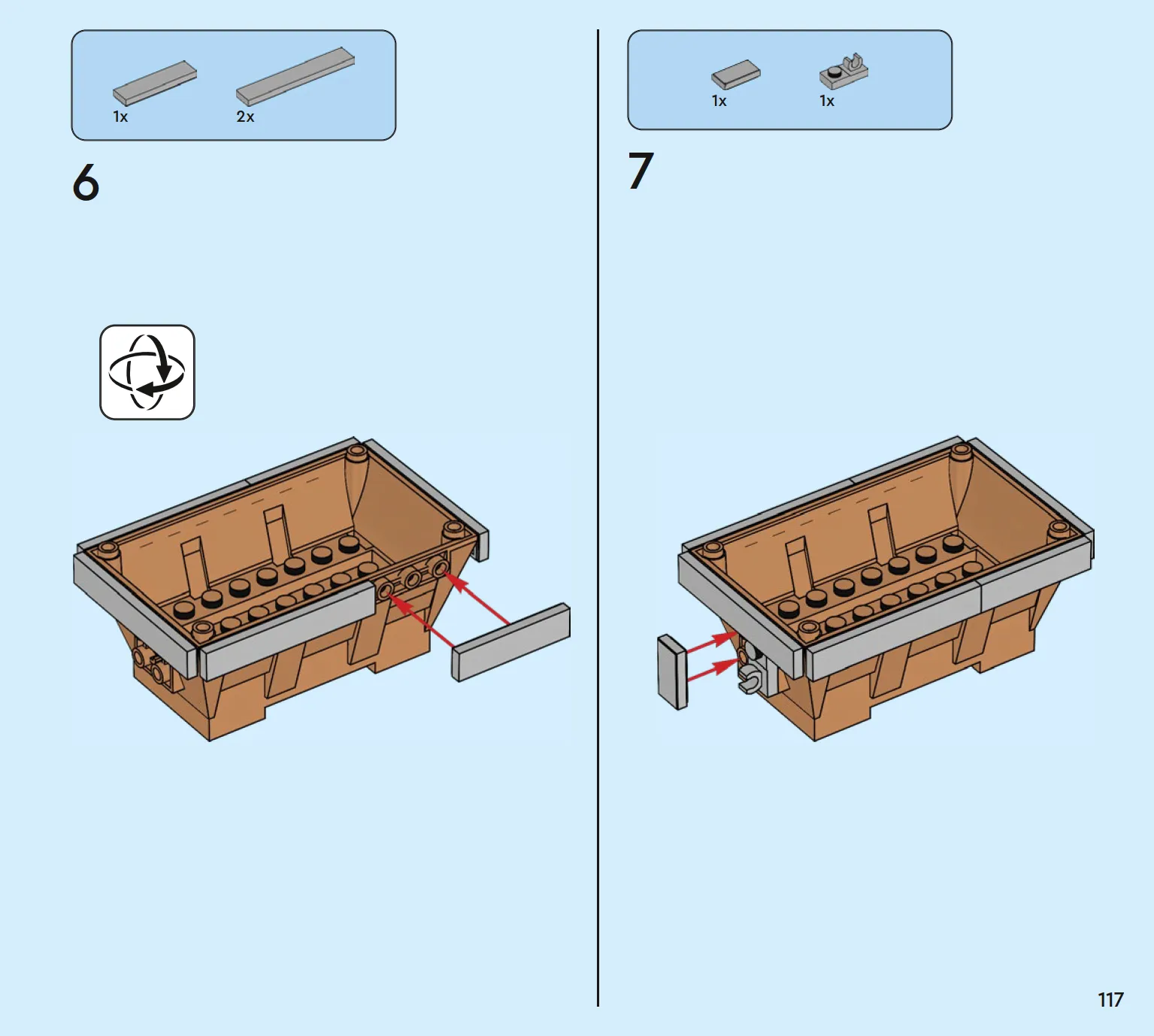 1x 2x

6

1x 1x

7

117