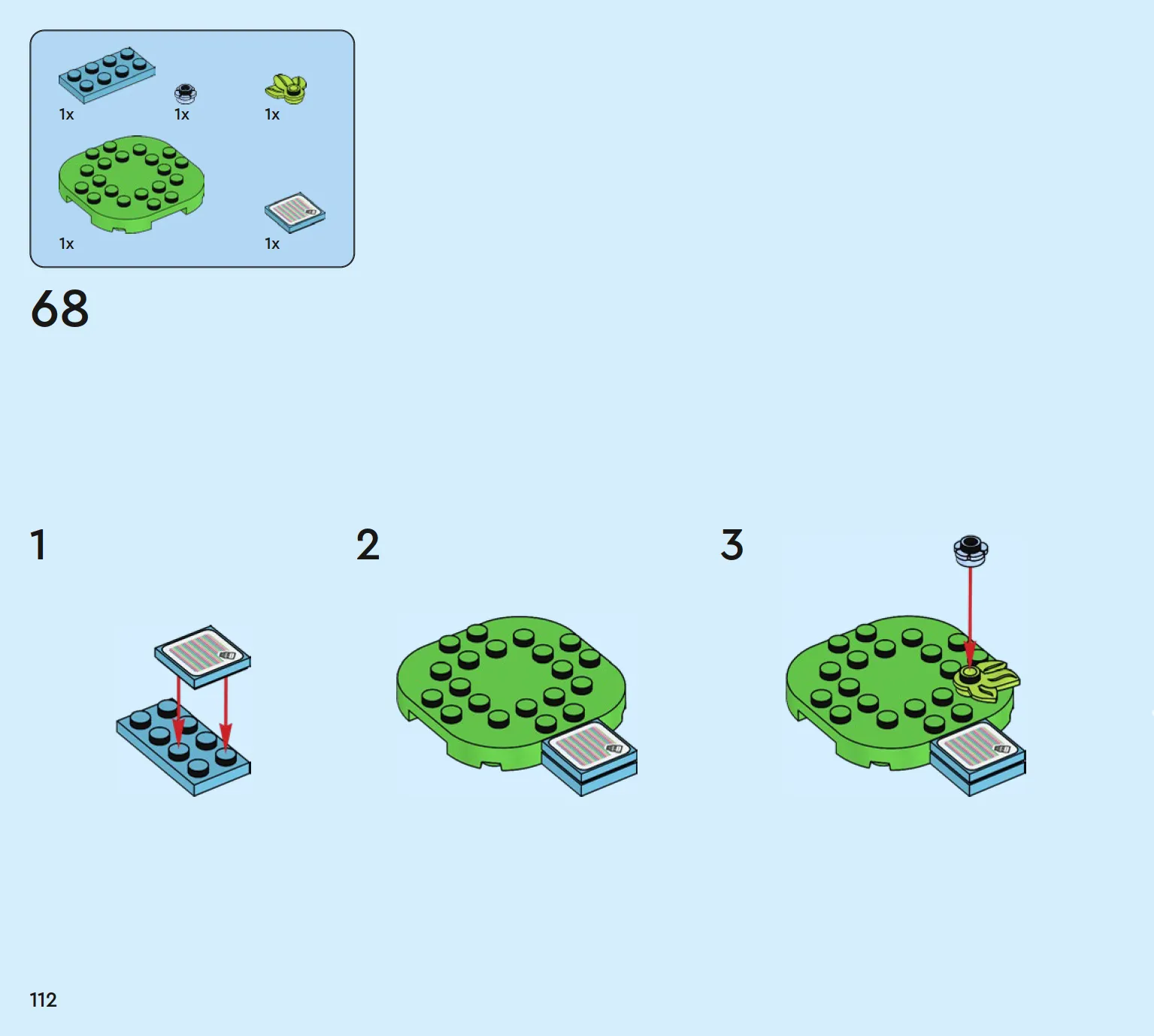 1x
1x
1x
1x
1x

68

1

2

3

112