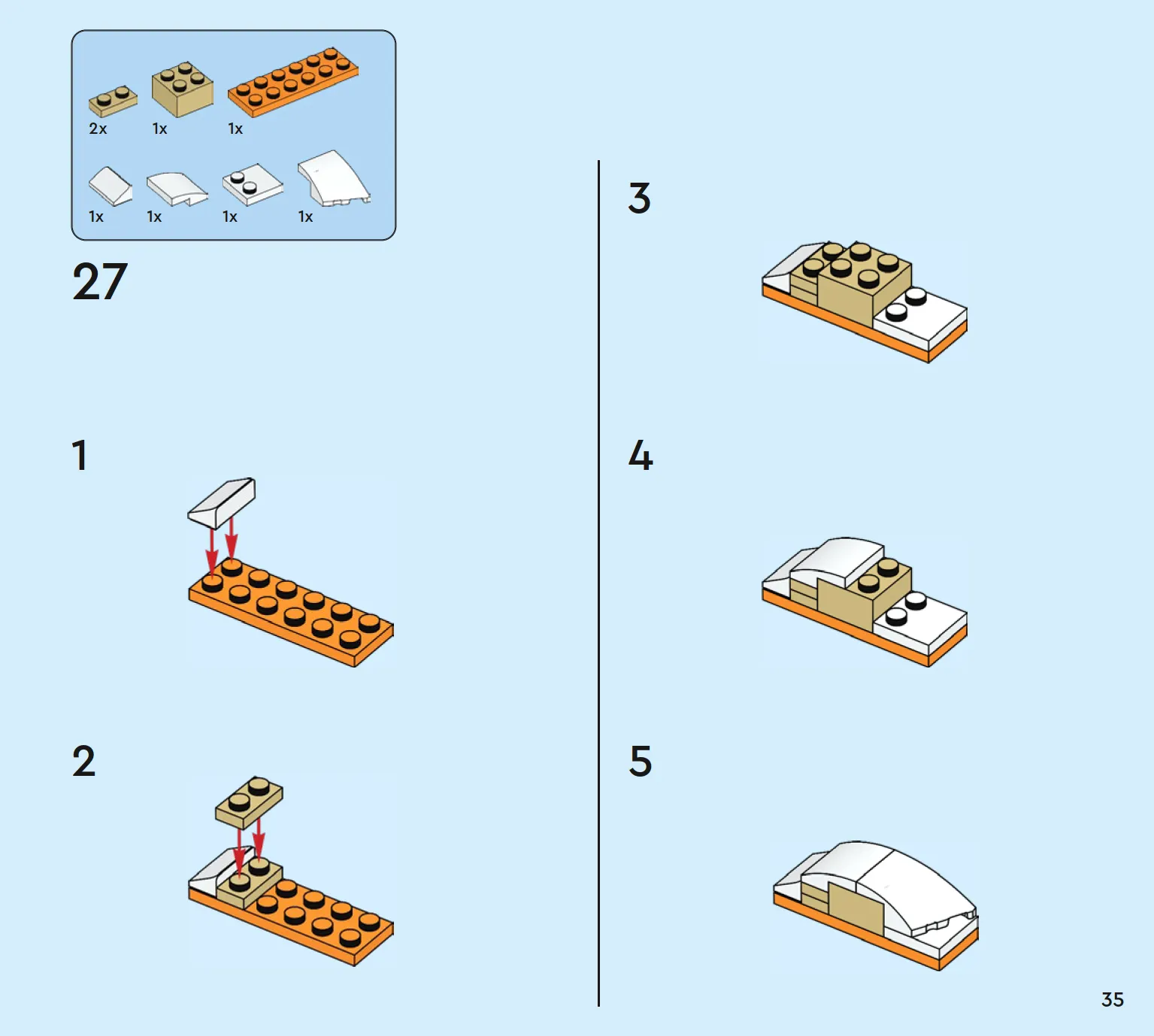 2x 1x 1x

1x 1x 1x 1x

27

1

2

3

4

5

35