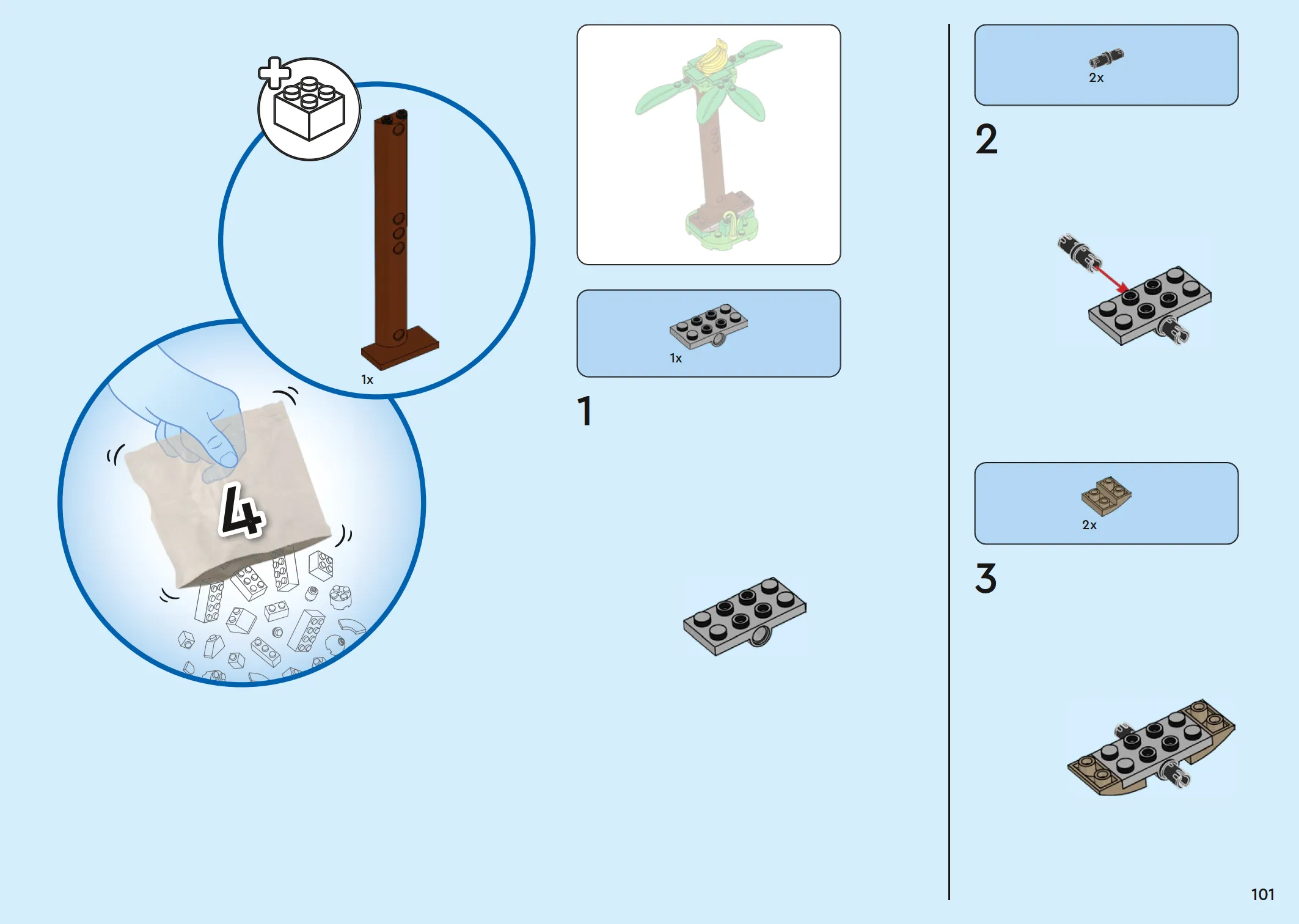 1x

4

1x

1

2x

2

2x

3

101