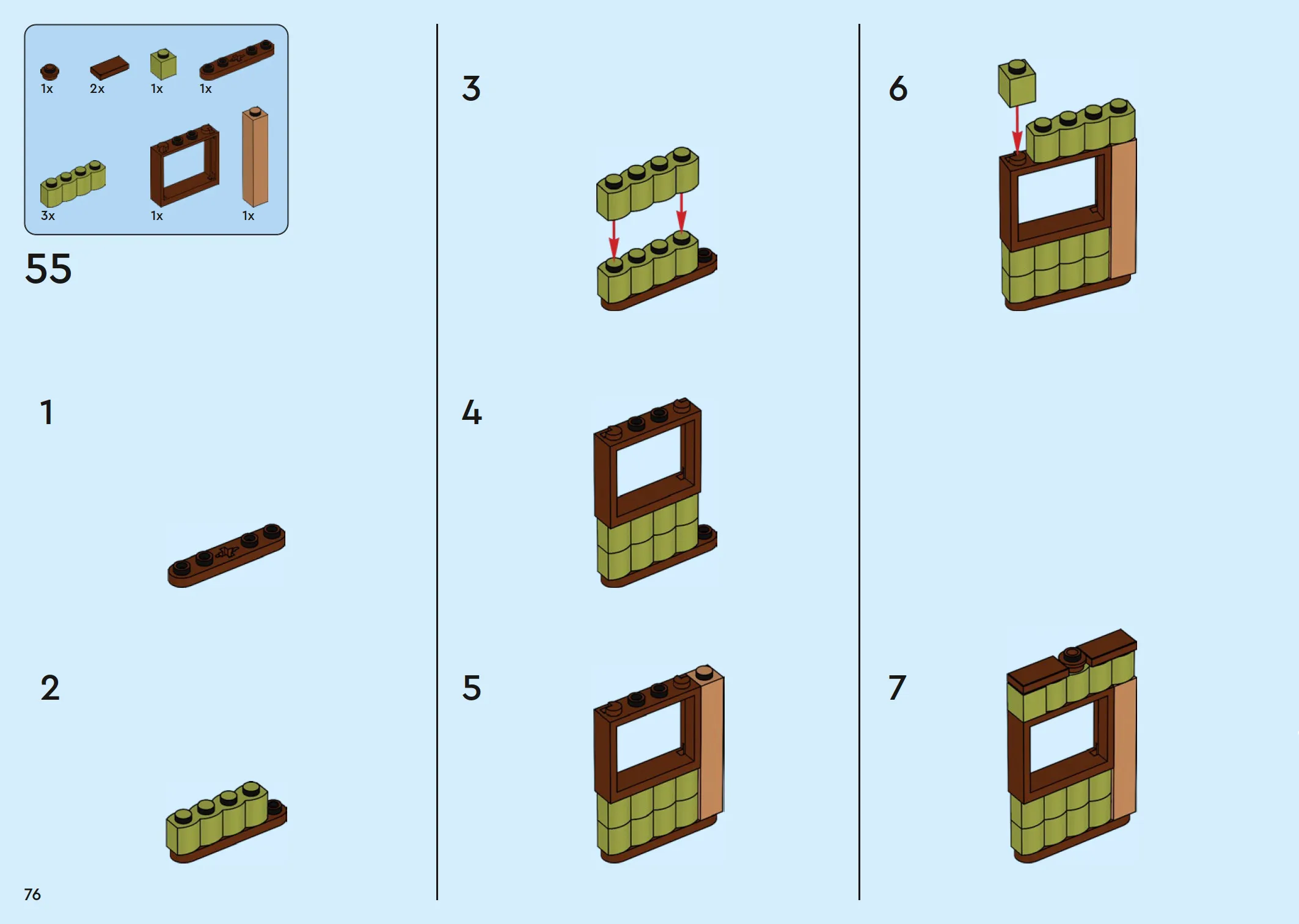 1x 2x 1x 1x

3x 1x 1x

55

1

2

3

4

5

6

7

76