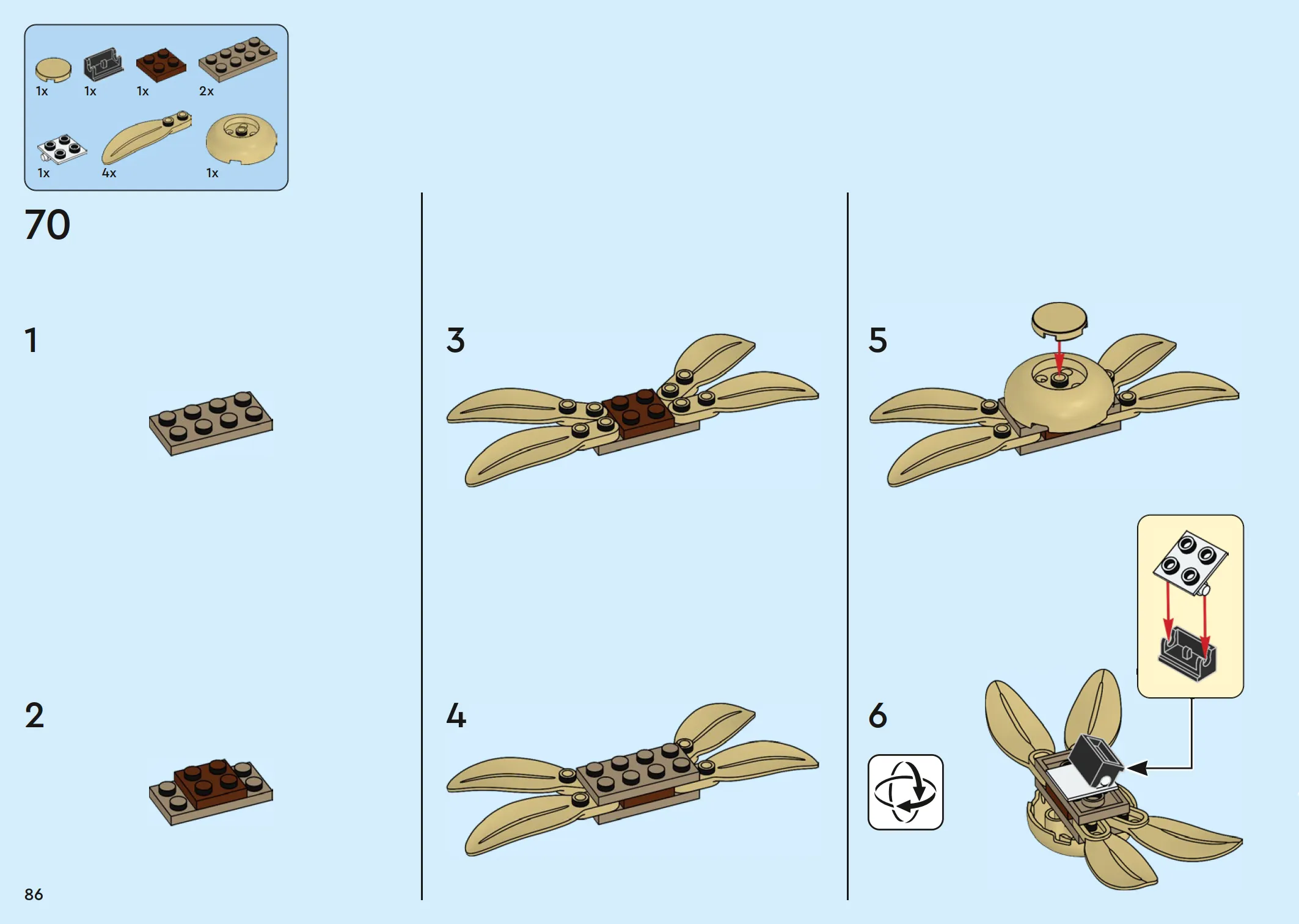 1x 1x 1x 2x

1x 4x 1x

70

1

2

3

4

5

6

86