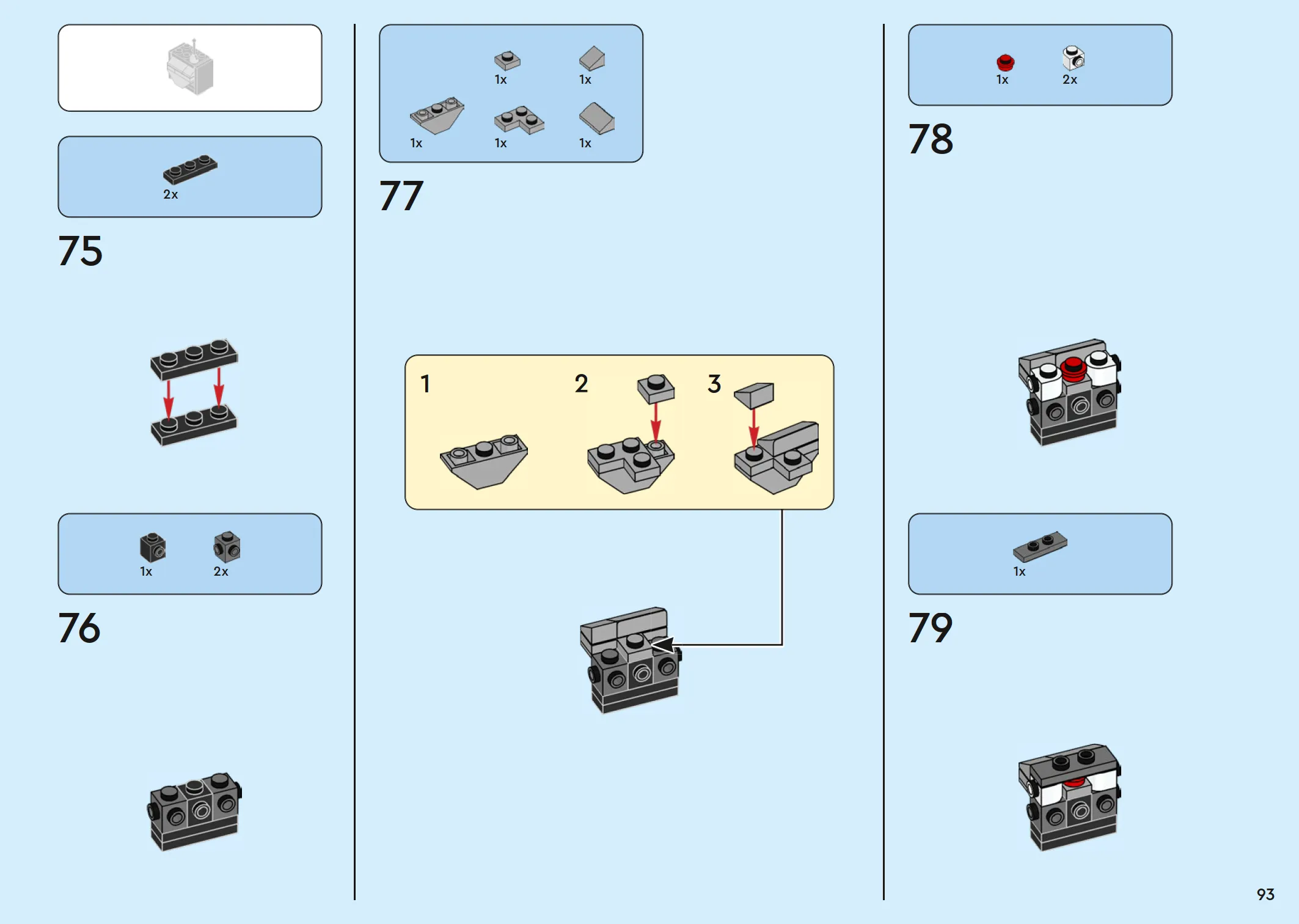 2x

75

1x 2x

76

1x 1x
1x 1x 1x

77

1 2 3

1x 2x

78

1x

79

93