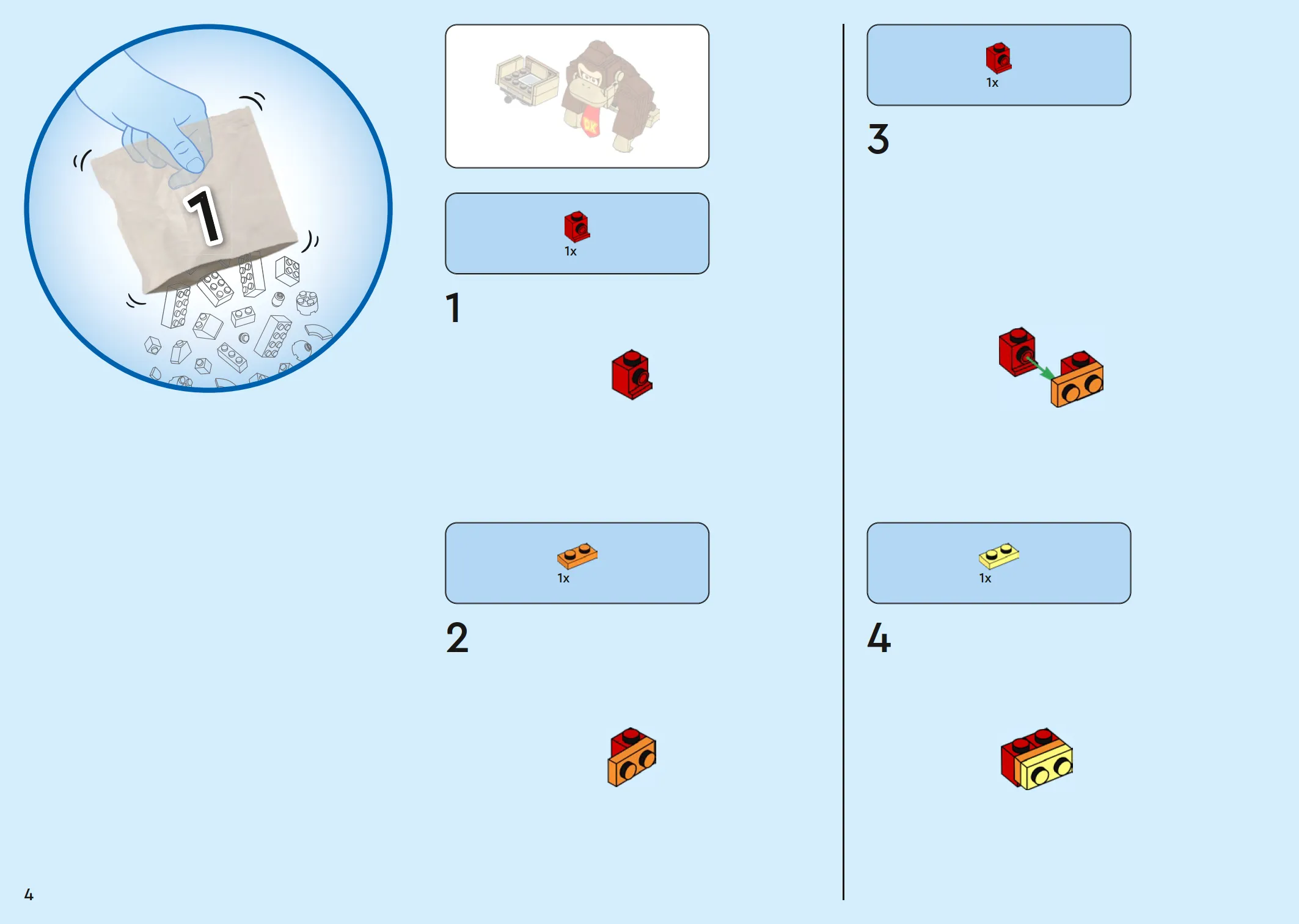 1

DK

1x

1

1x

2

1x

3

1x

4

4