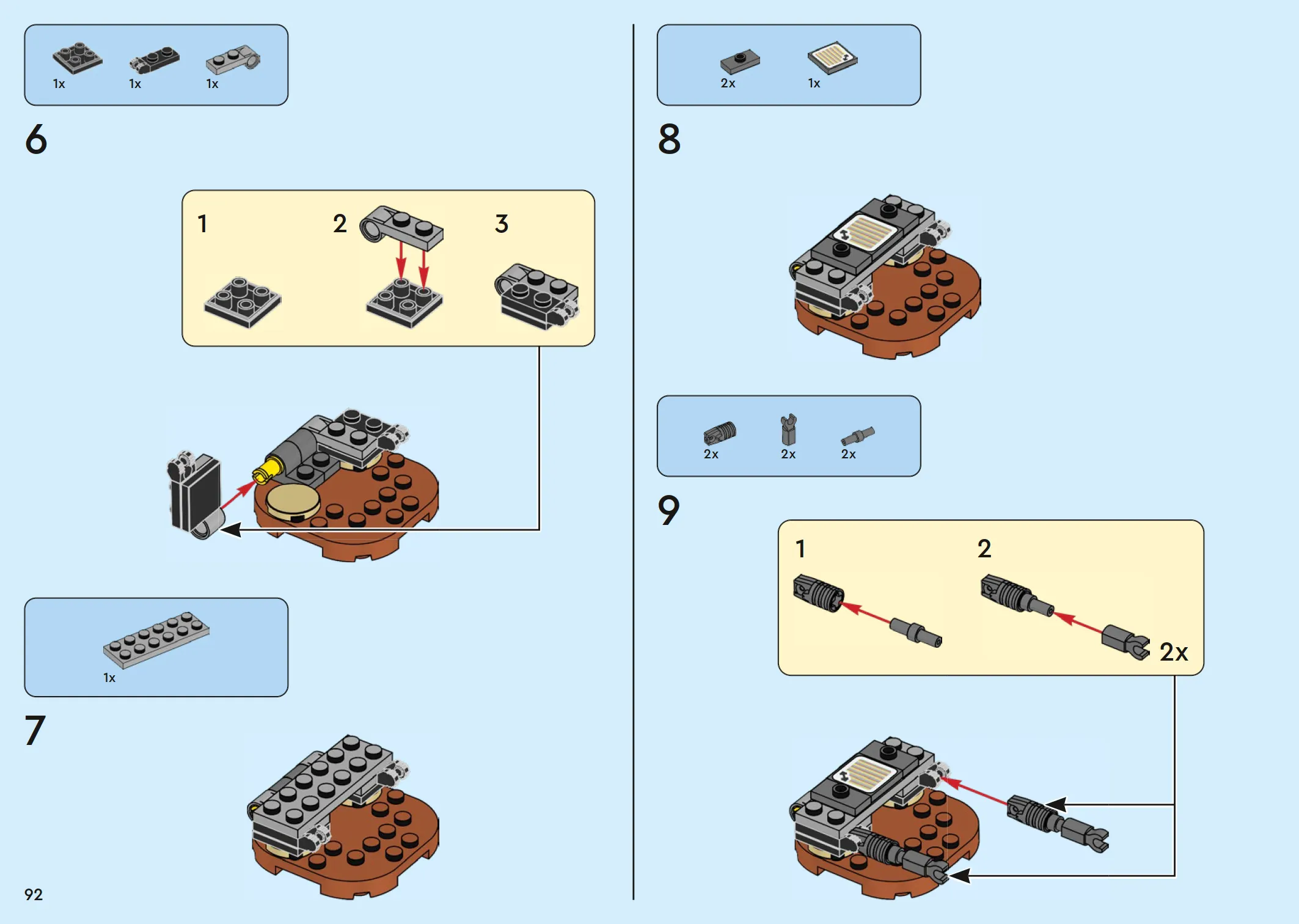 1x 1x 1x

6

1 2 3

1x

7

92

2x 1x

8

2x 2x 2x

9

1 2

2x