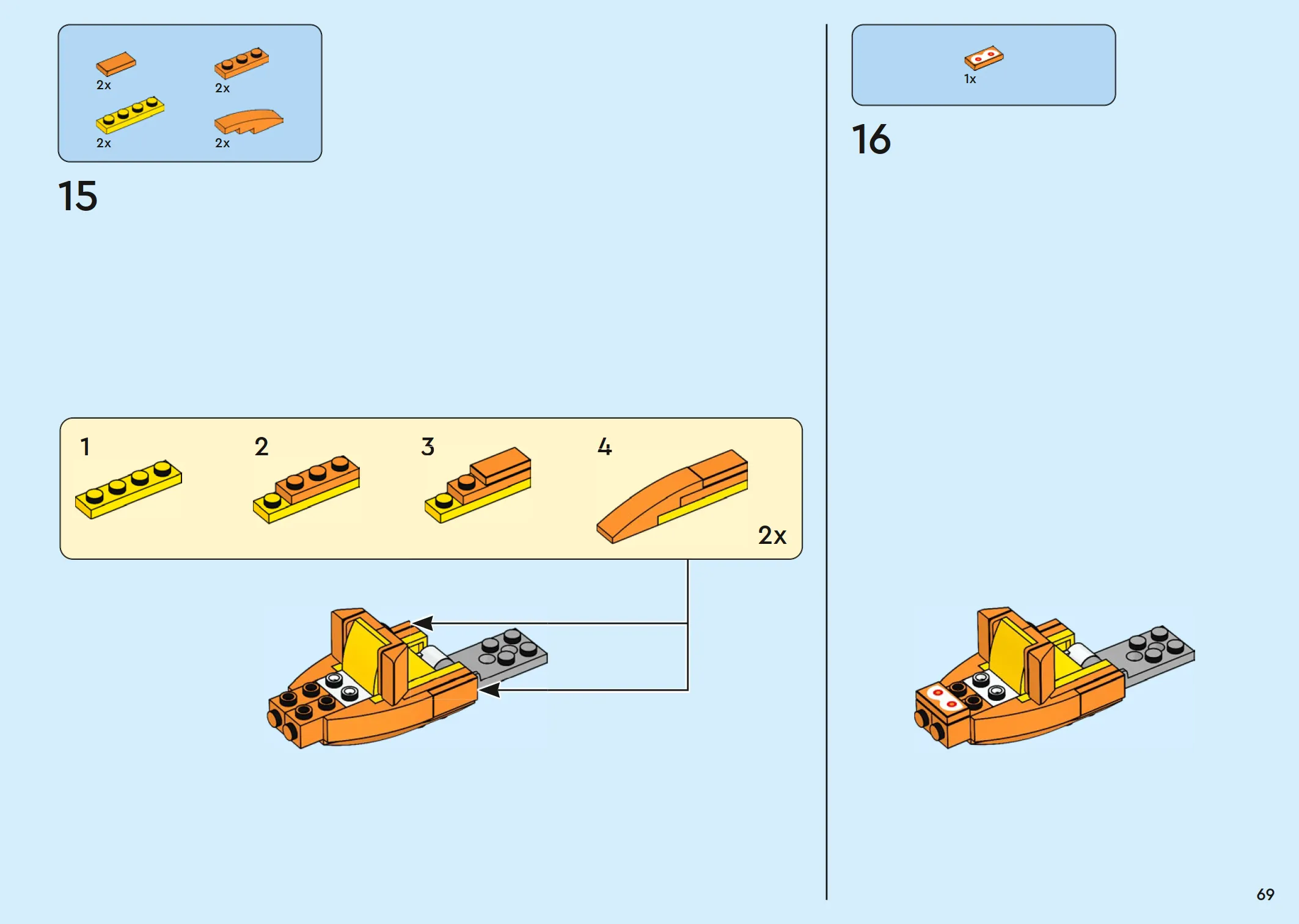 2x
2x
2x
2x

15

1
2
3
4
2x

1x

16

69