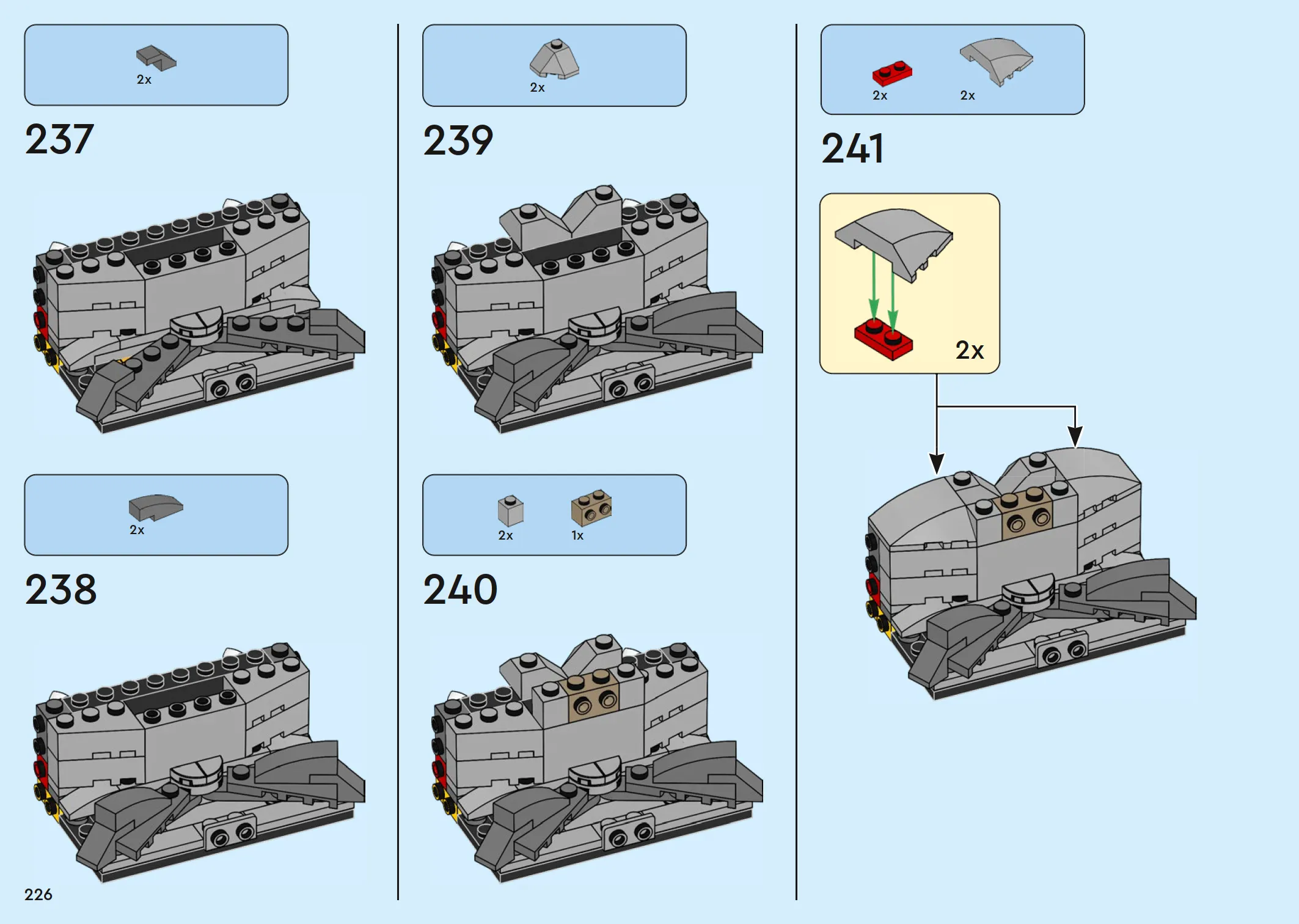 2x

237

2x

238

226

2x

239

2x 1x

240

2x 2x

241

2x