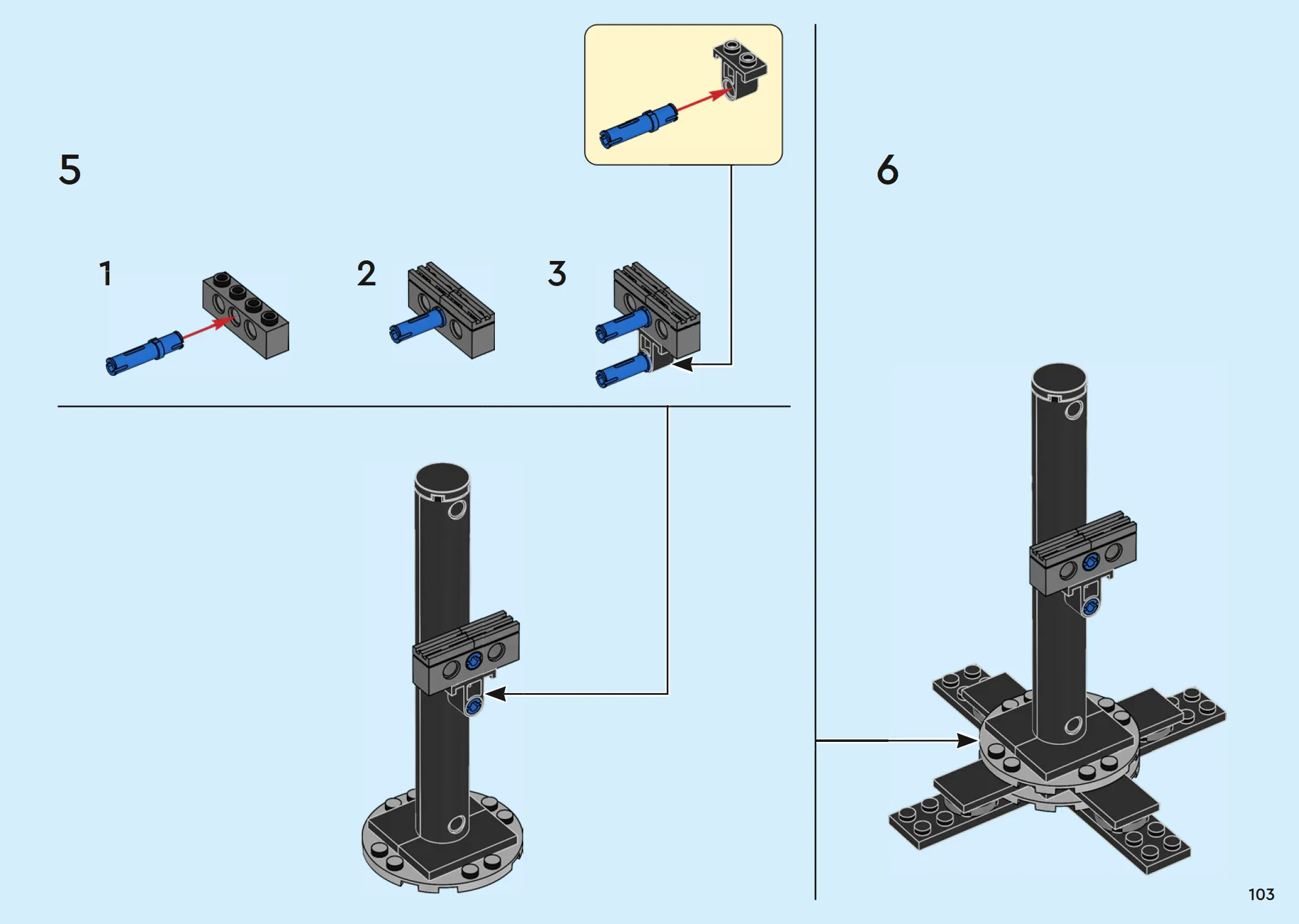 5

1

2

3

6

103