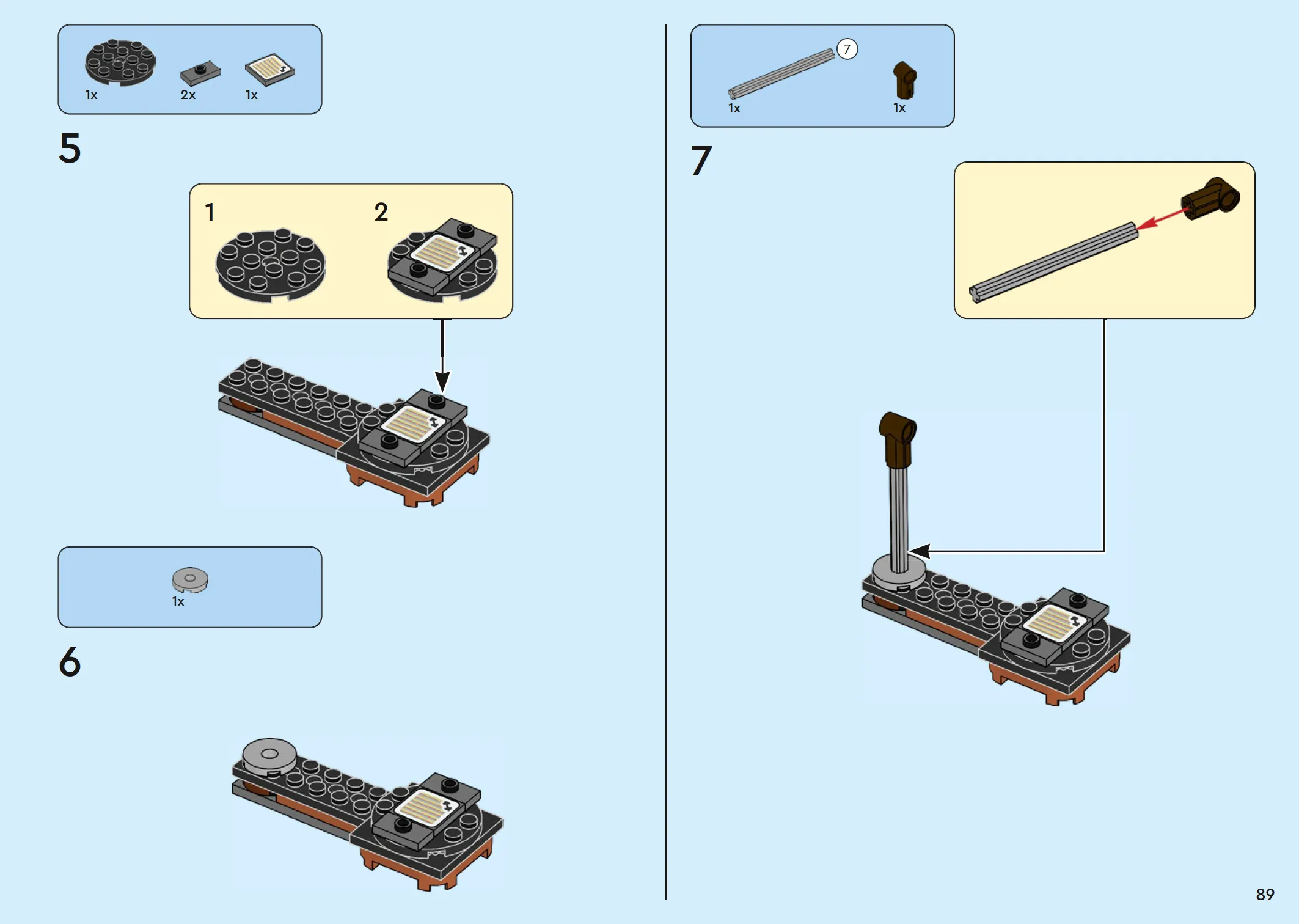 1x 2x 1x

5

1

2

1x

6

7

1x 1x

7

89