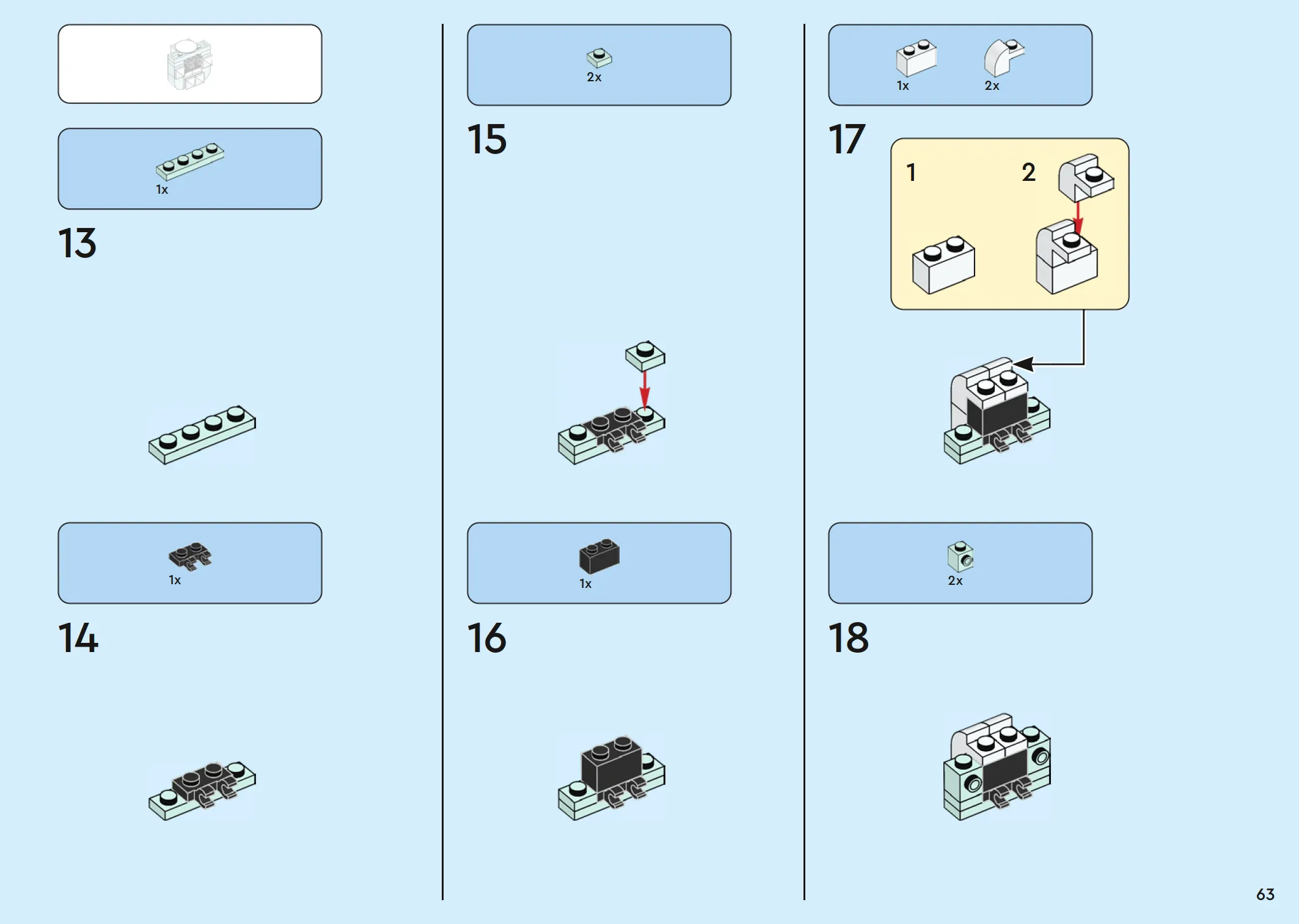 1x

13

1x

14

2x

15

1x

16

1x 2x

17

1 2

2x

18

63