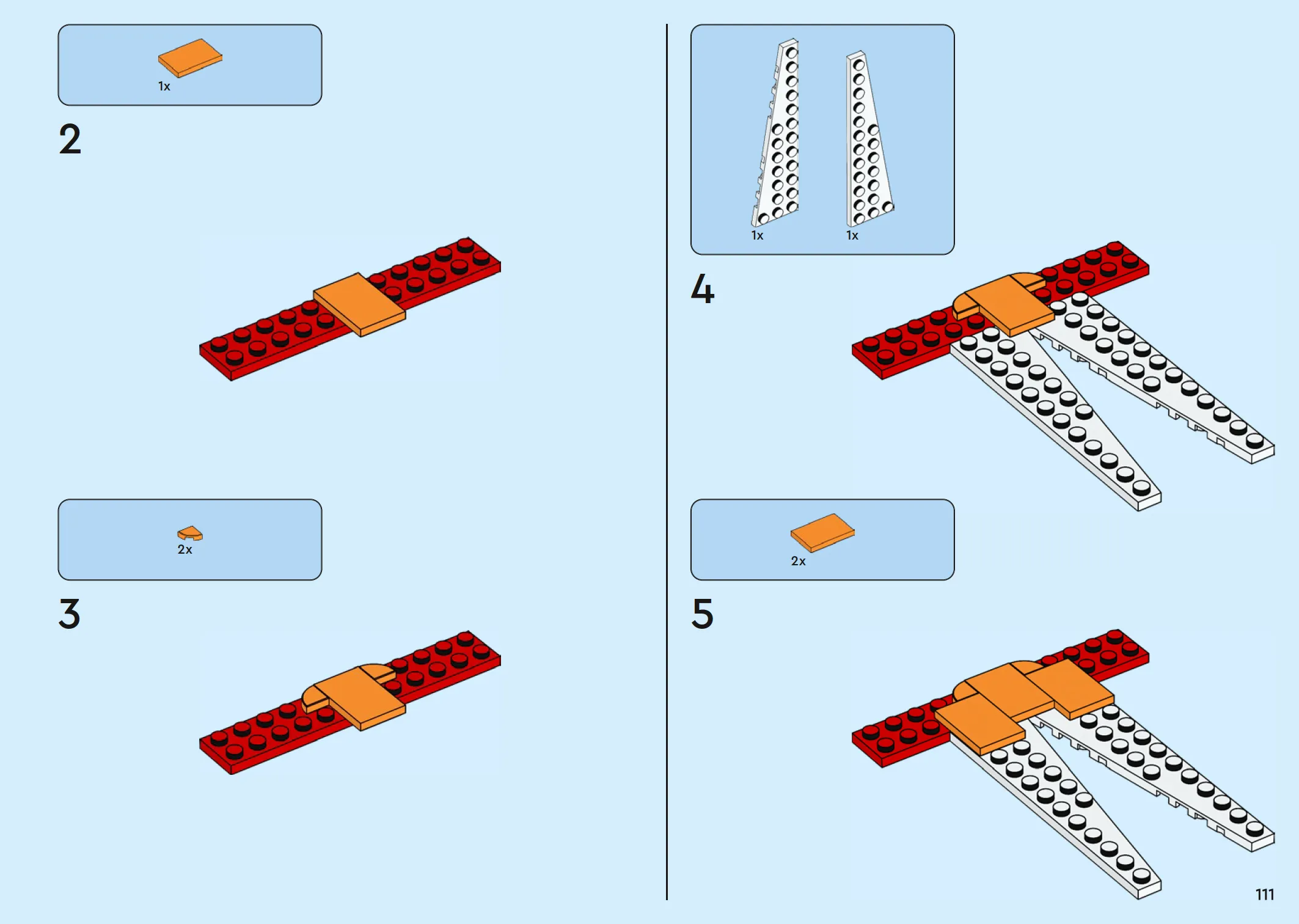 1x

2

2x

3

1x 1x

4

2x

5

111