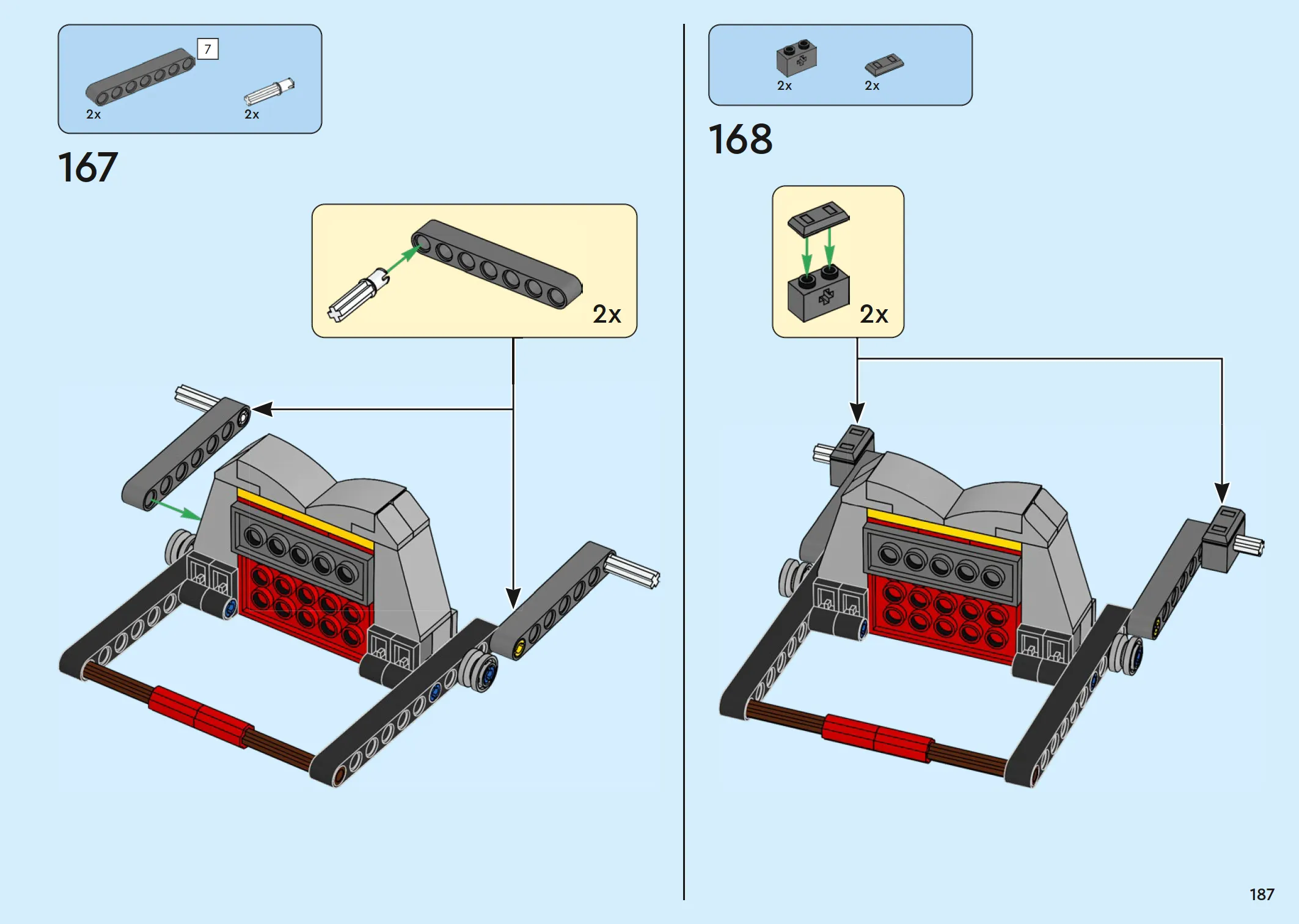 7
2x
2x

167

2x

2x
2x

168

2x

187