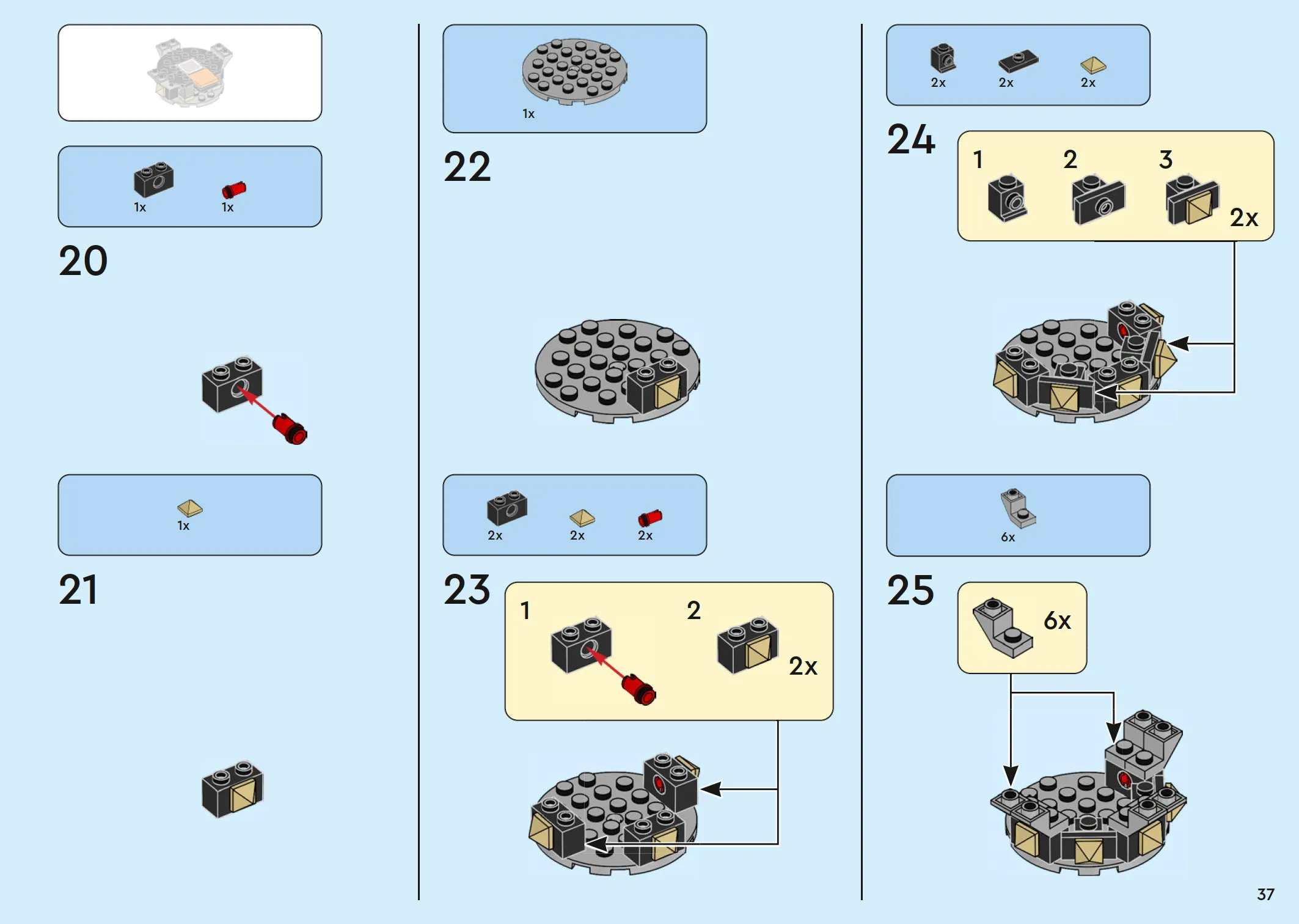 1x 1x

20

1x

21

1x

22

2x 2x 2x

23

1

2

2x

2x 2x 2x

24

1

2

3

2x

6x

25

6x

37