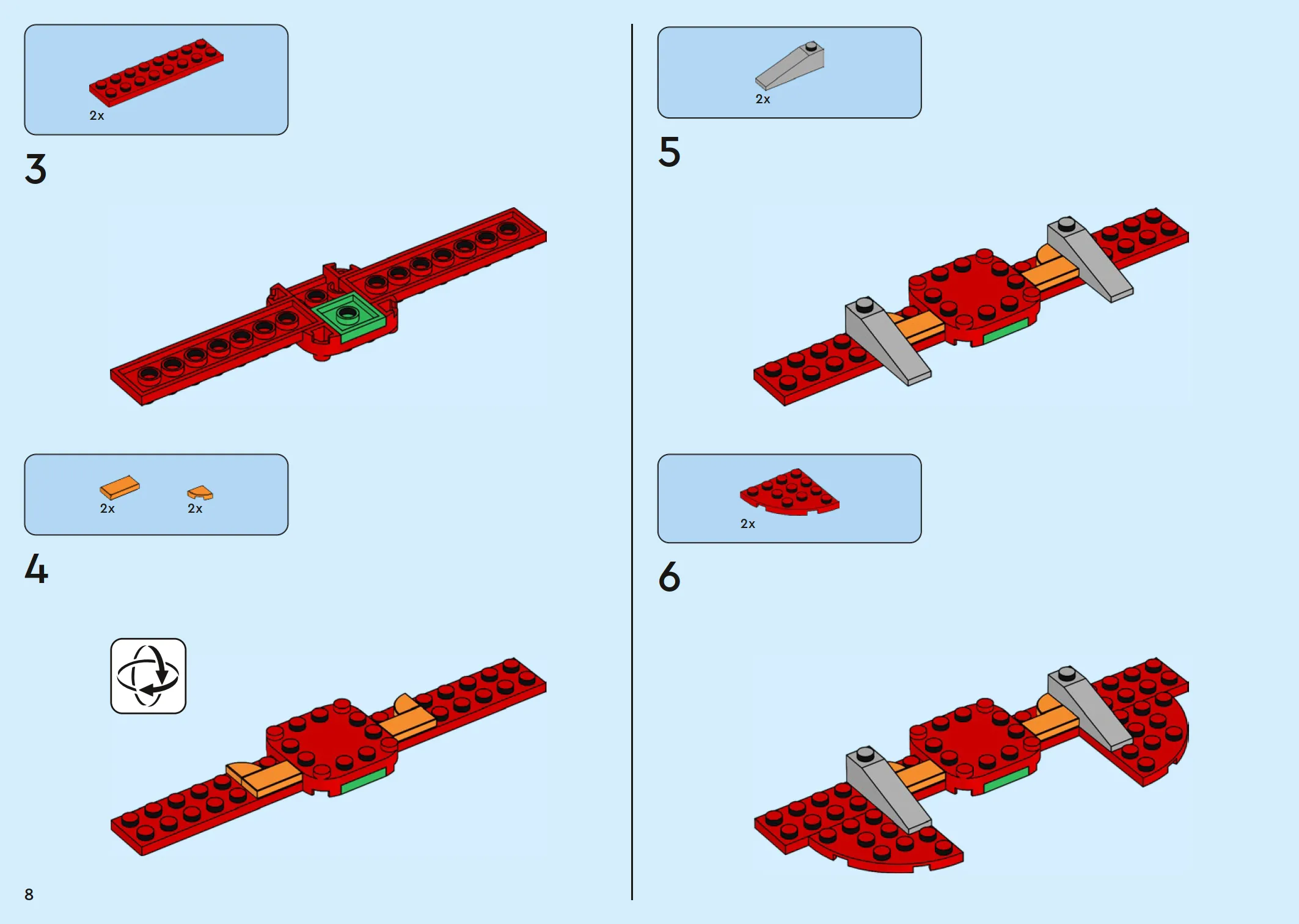 2x

3

2x 2x

4

8

2x

5

2x

6