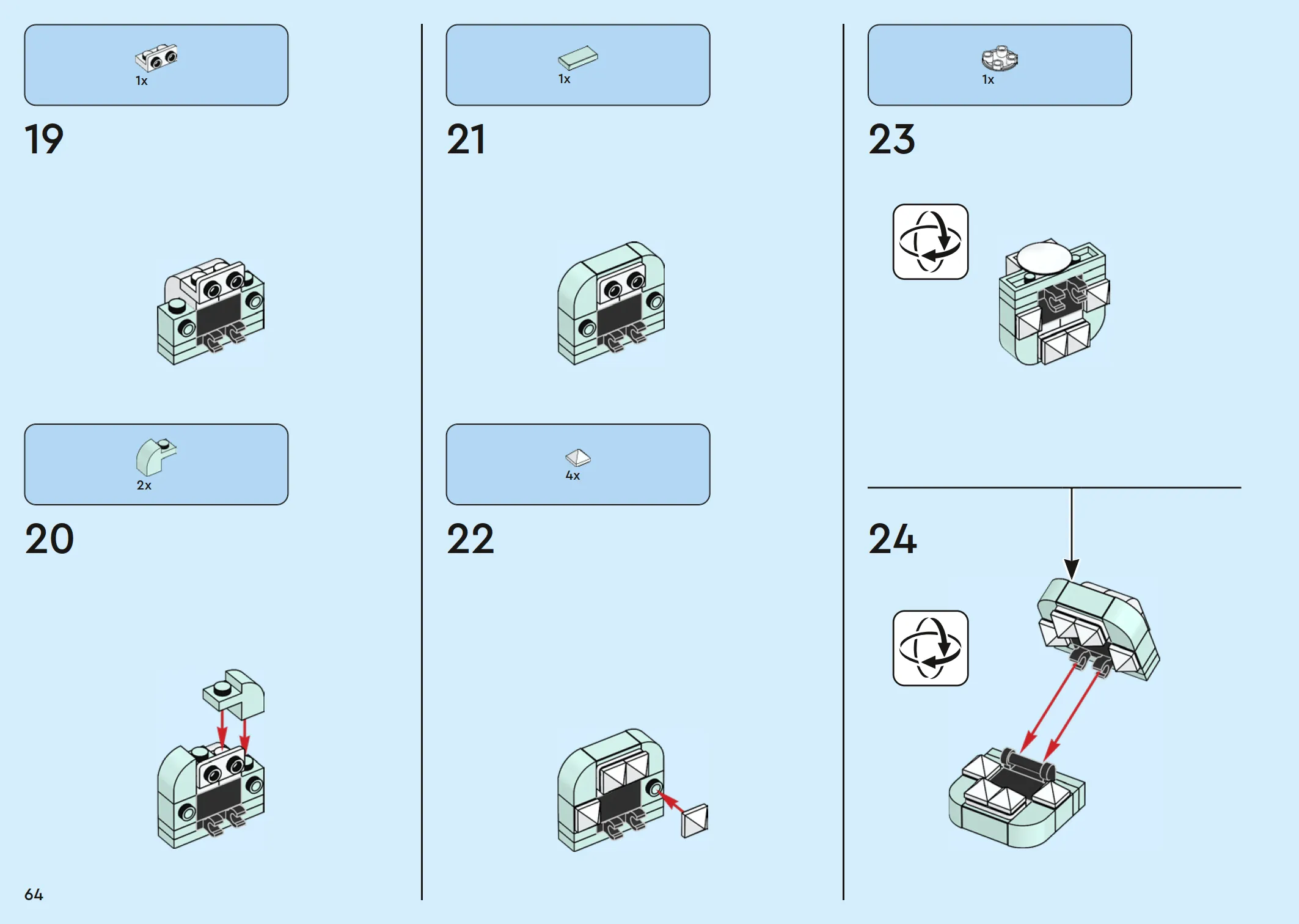 1x

19

2x

20

1x

21

4x

22

1x

23

24

64