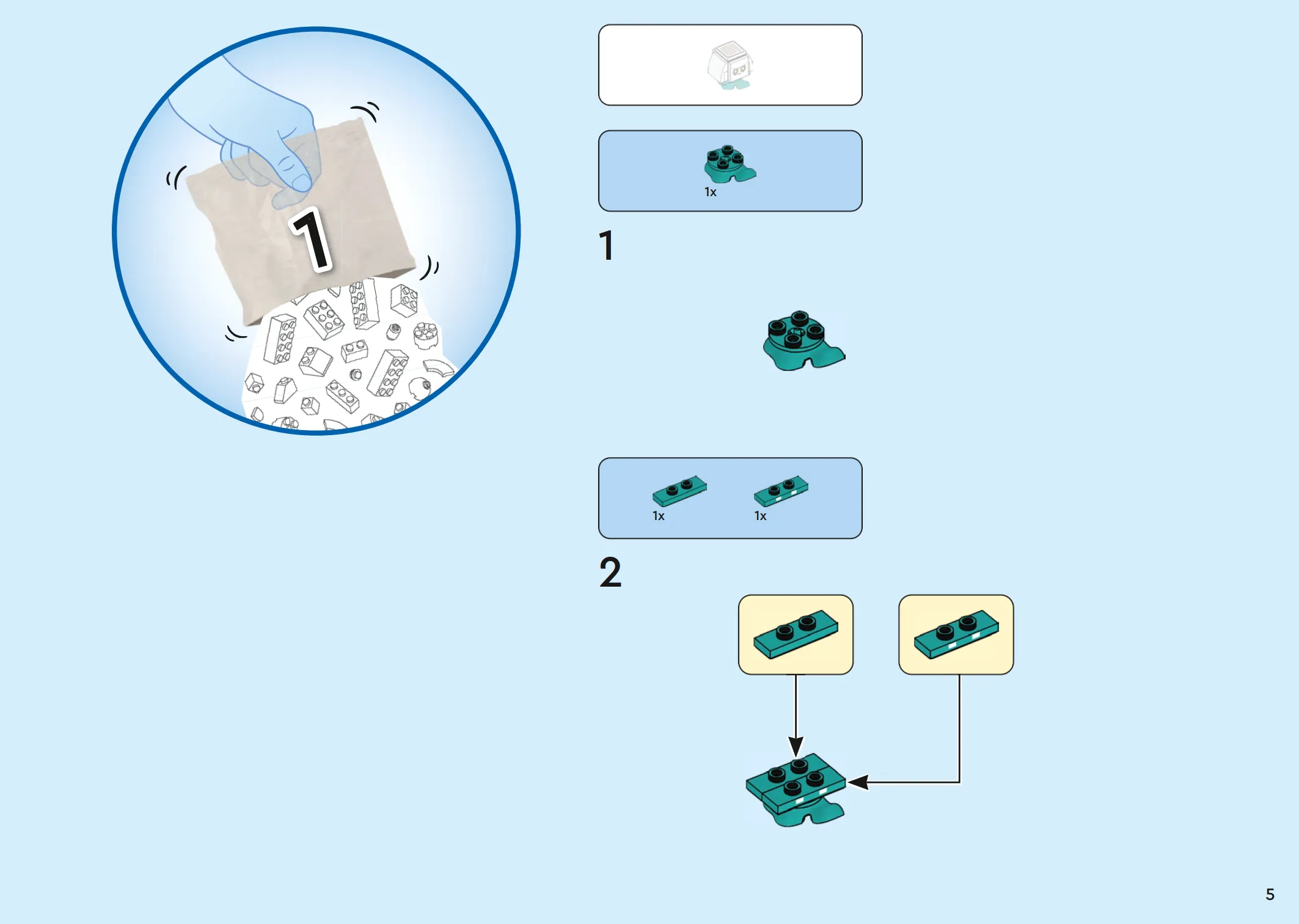 1

1x

1

1x 1x

2

5