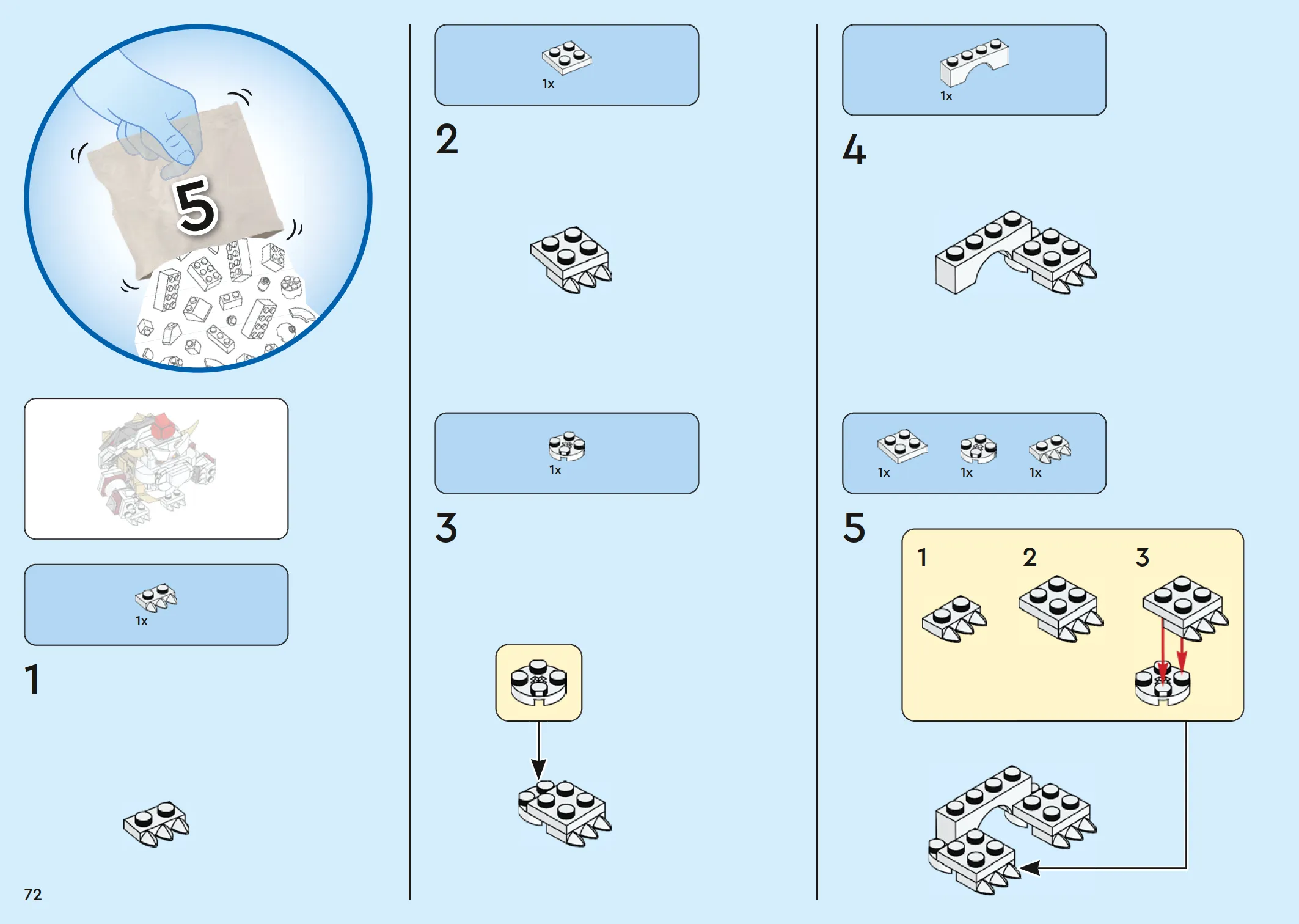 5

1x

1

72

1x

2

1x

3

1x

4

1x 1x 1x

5

1 2 3