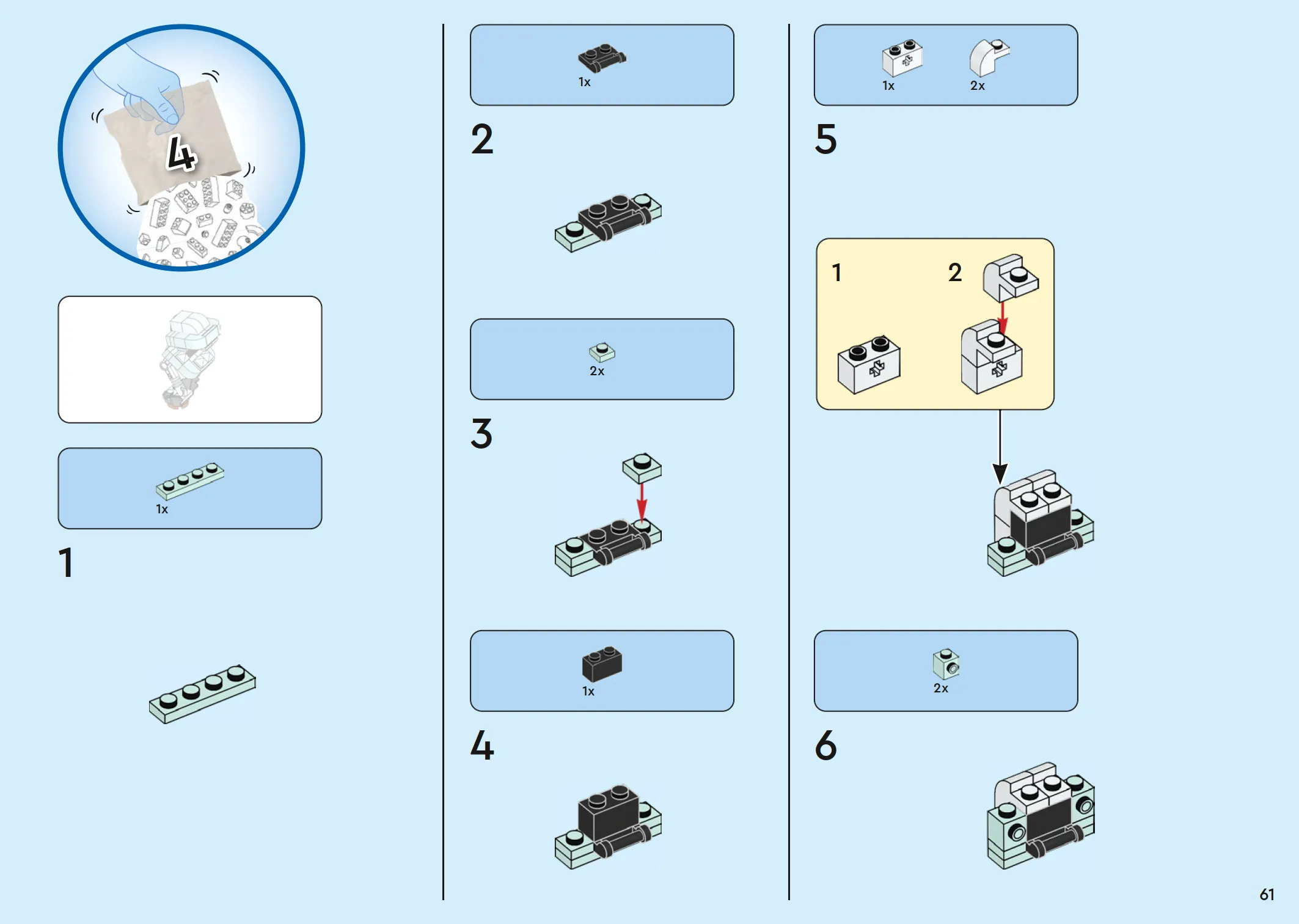 4

1x

1

1x

2

2x

3

1x

4

1x 2x

5

1 2

2x

6

61