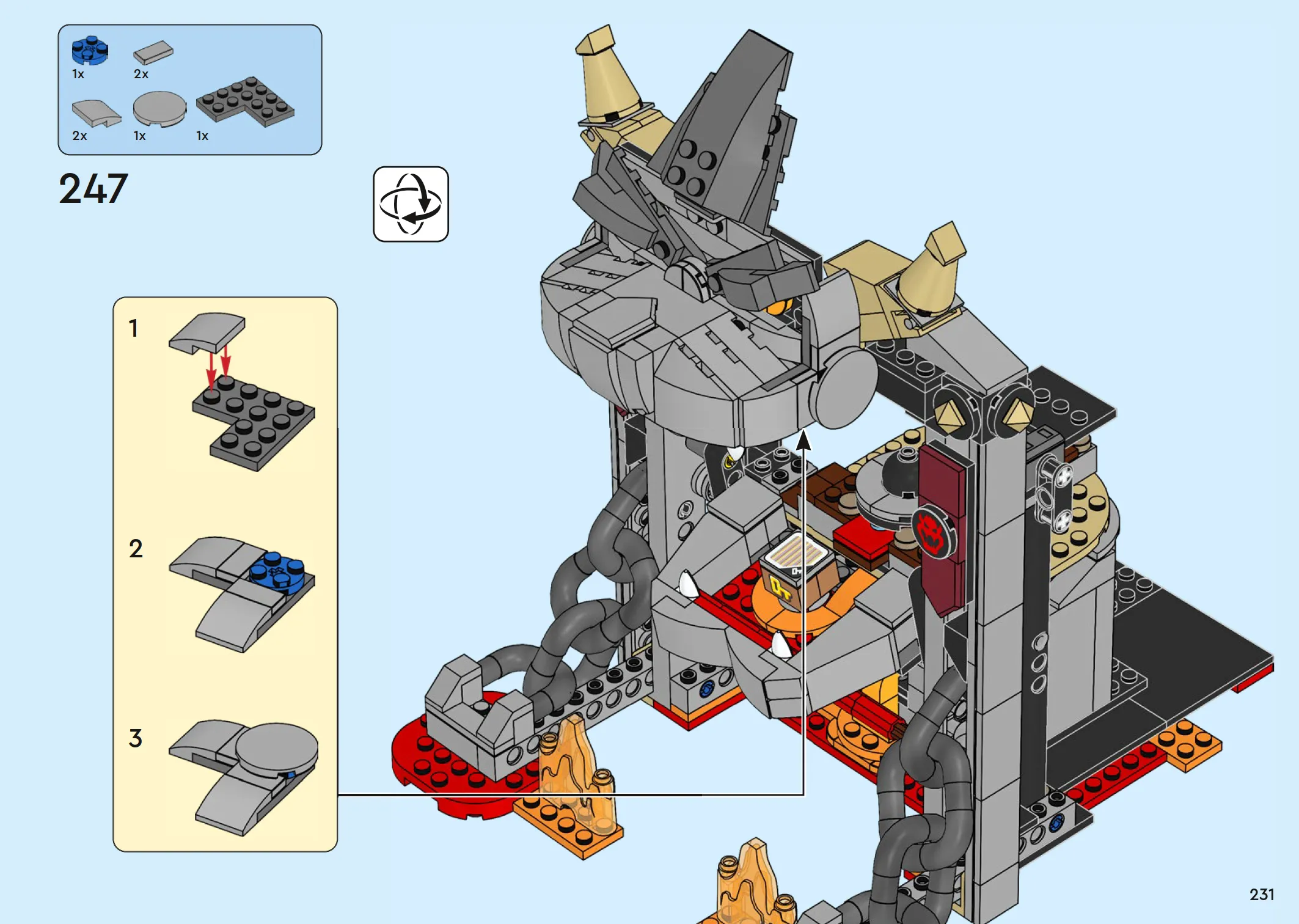 1x 2x

2x 1x 1x

247

1

2

3

231