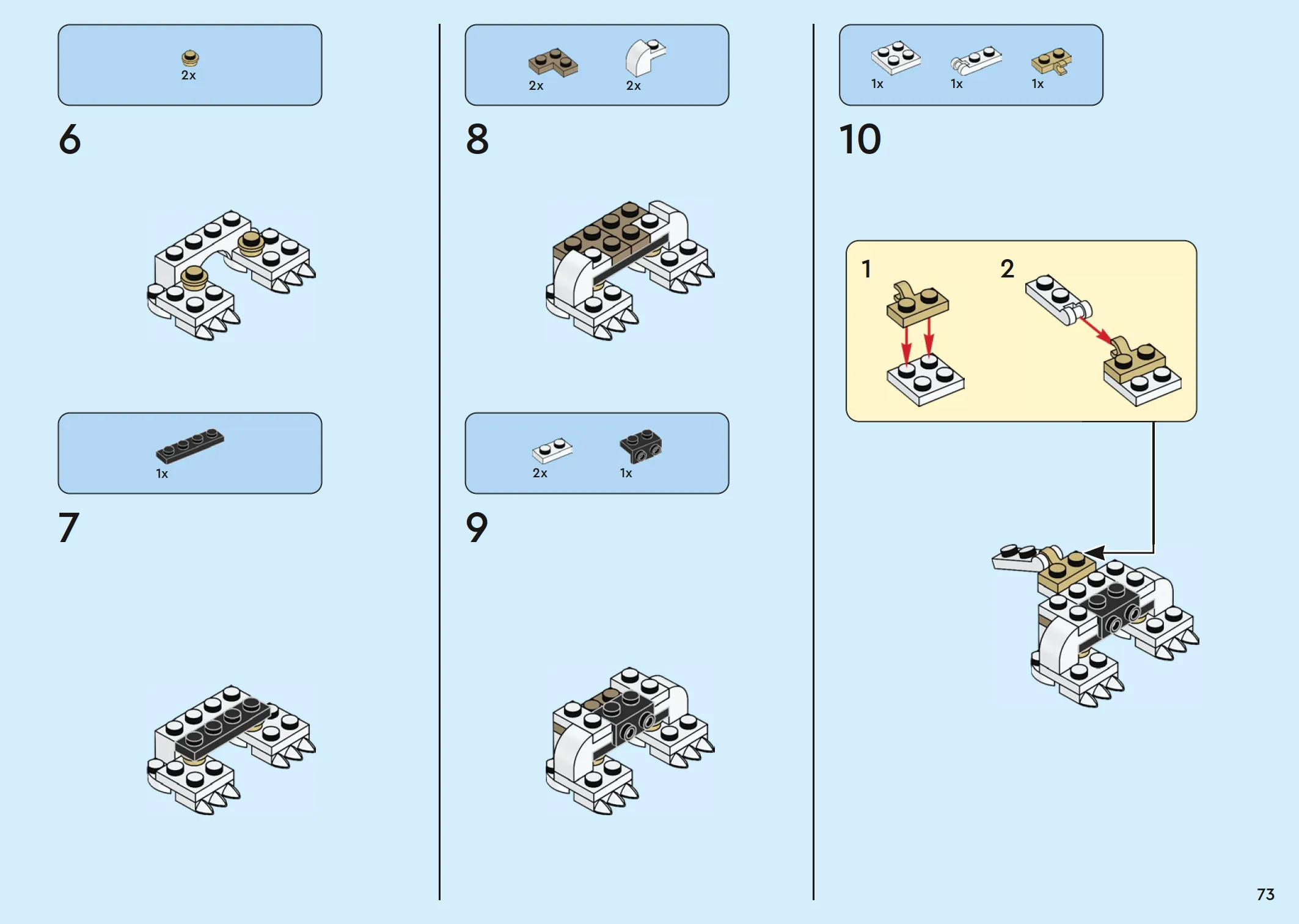 2x

6

1x

7

2x 2x

8

2x 1x

9

1x 1x 1x

10

1

2

73