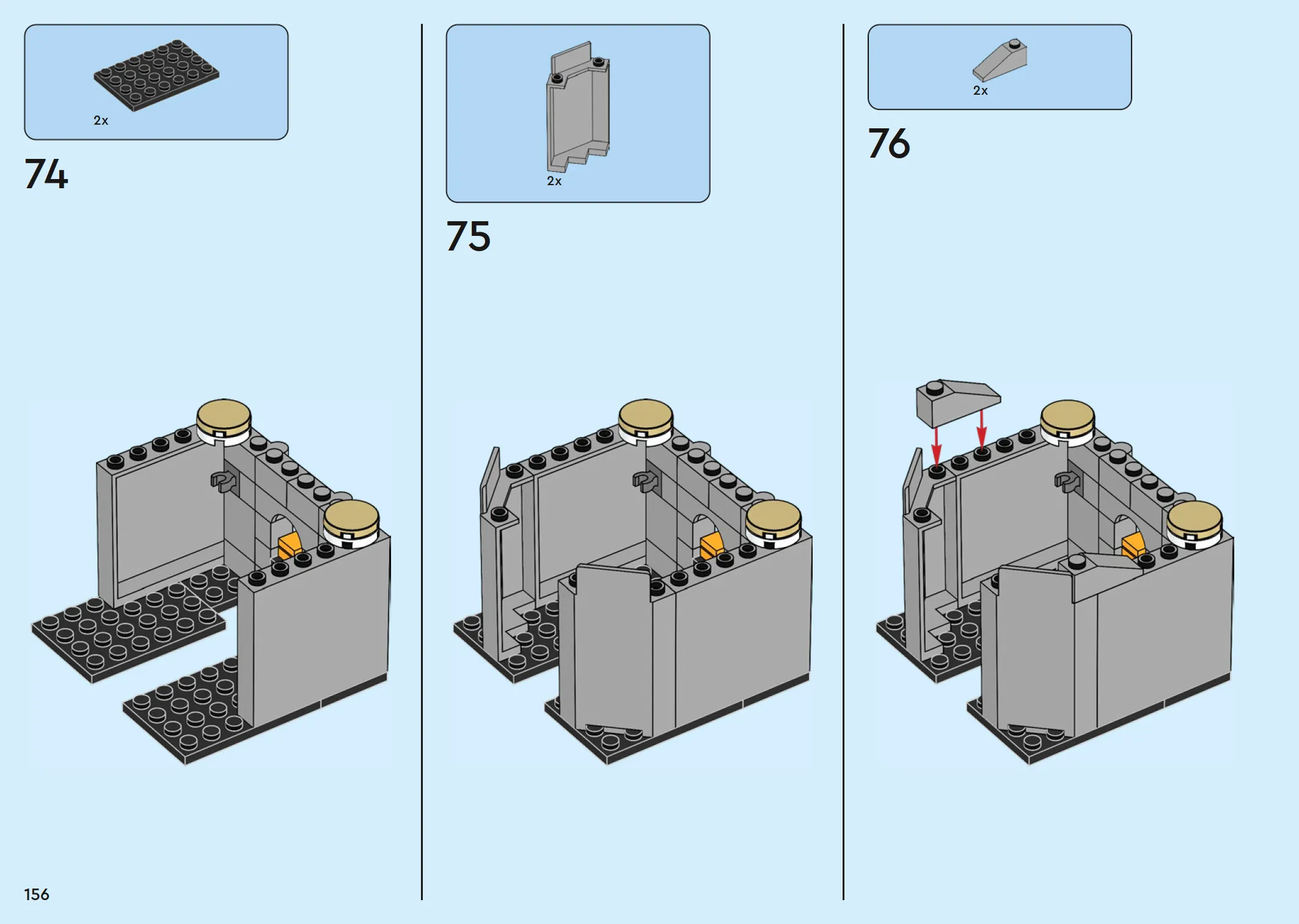 2x

74

2x

75

2x

76

156