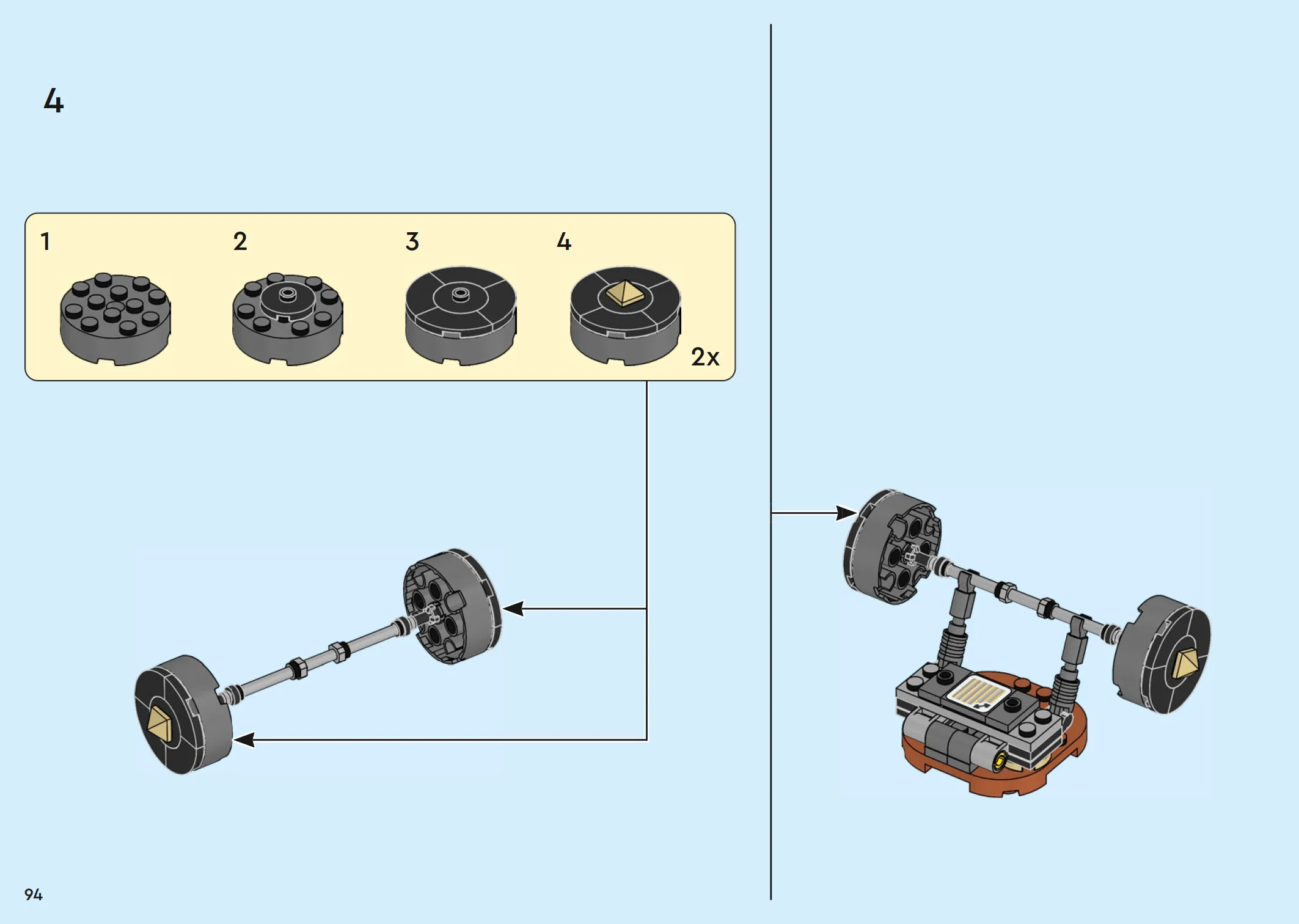 4

1

2

3

4

2x

94