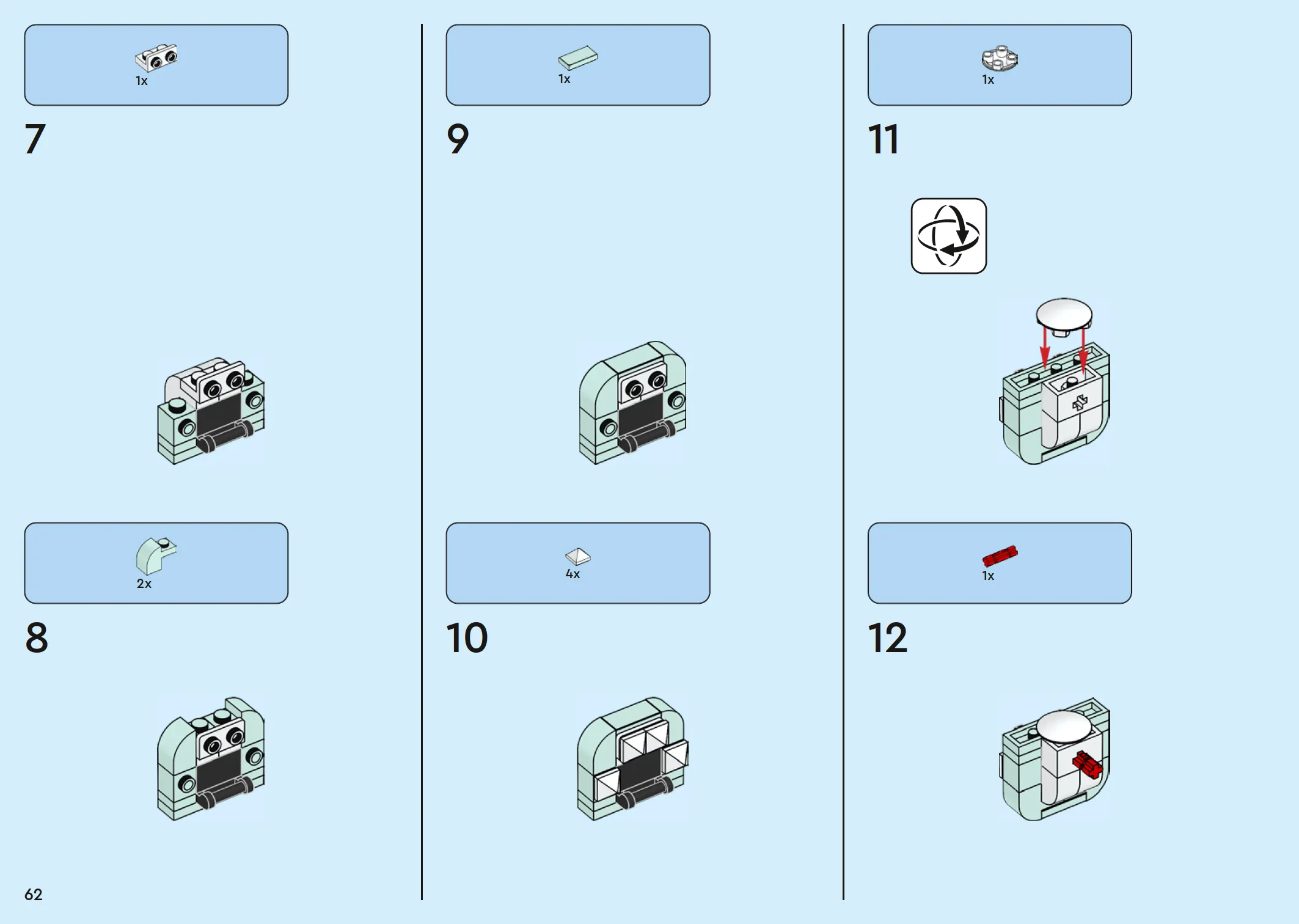 1x

7

2x

8

1x

9

4x

10

1x

11

1x

12

62