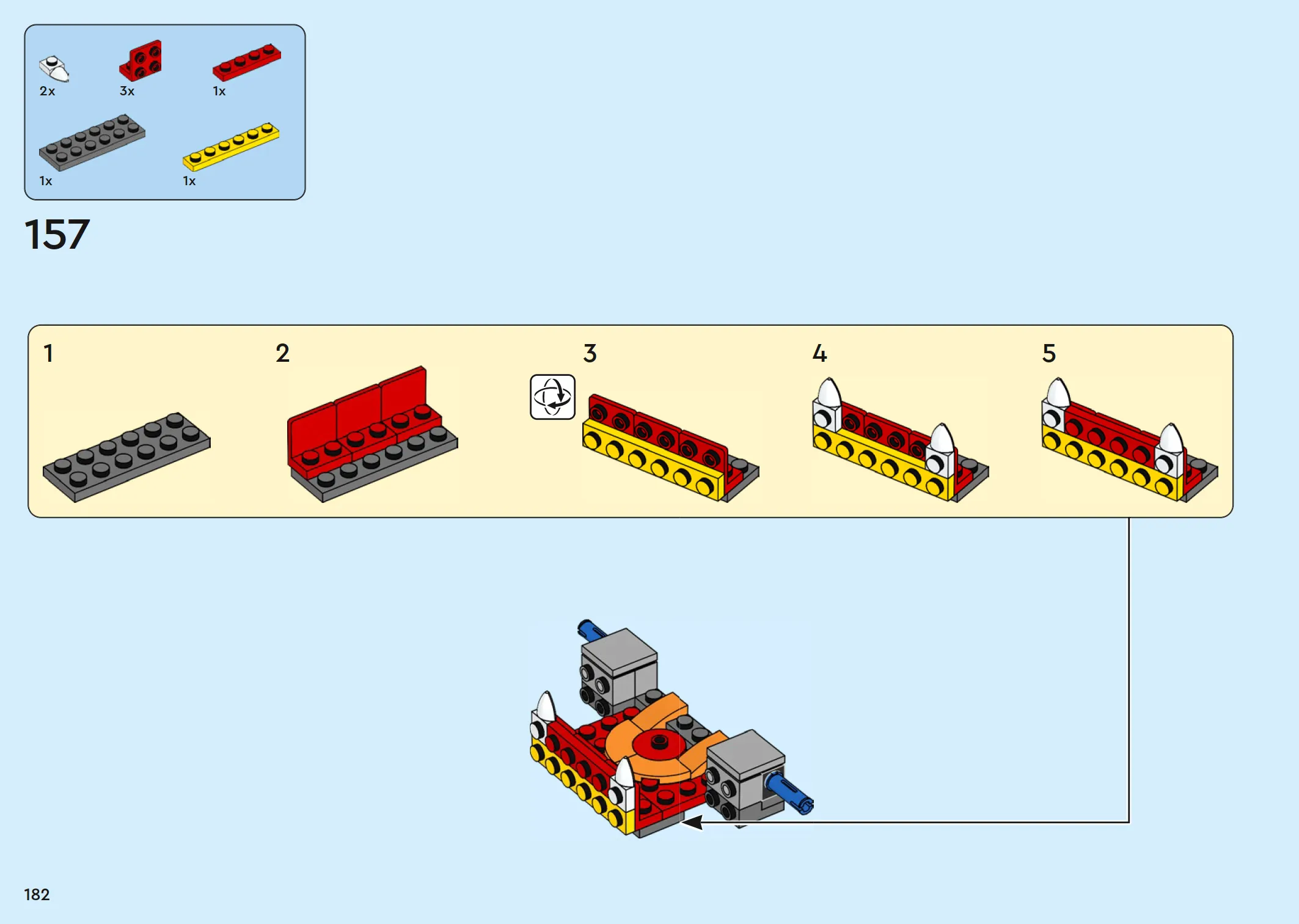 2x
3x
1x
1x
1x

157

1
2
3
4
5

182