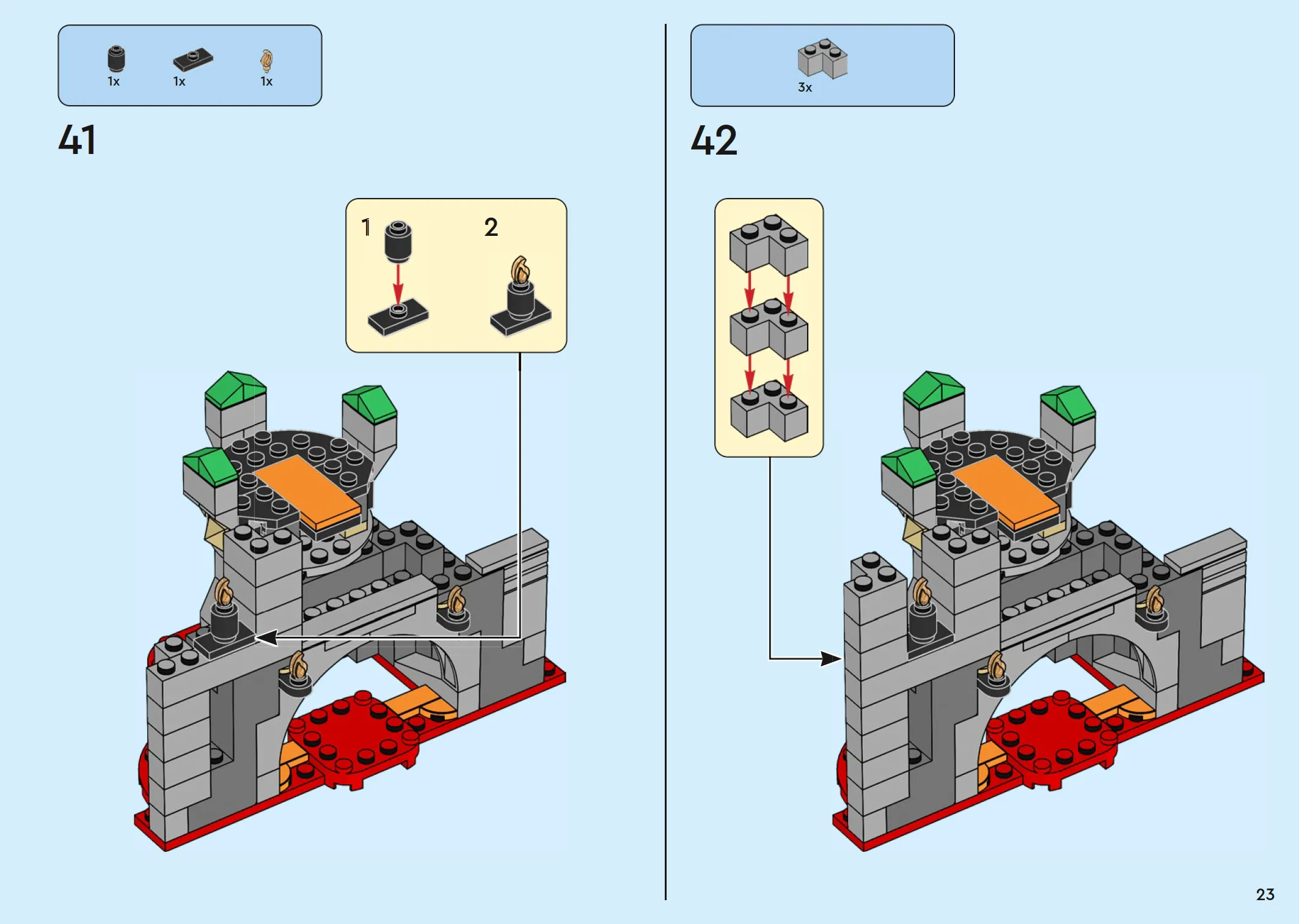 1x 1x 1x

41

1

2

3x

42

23