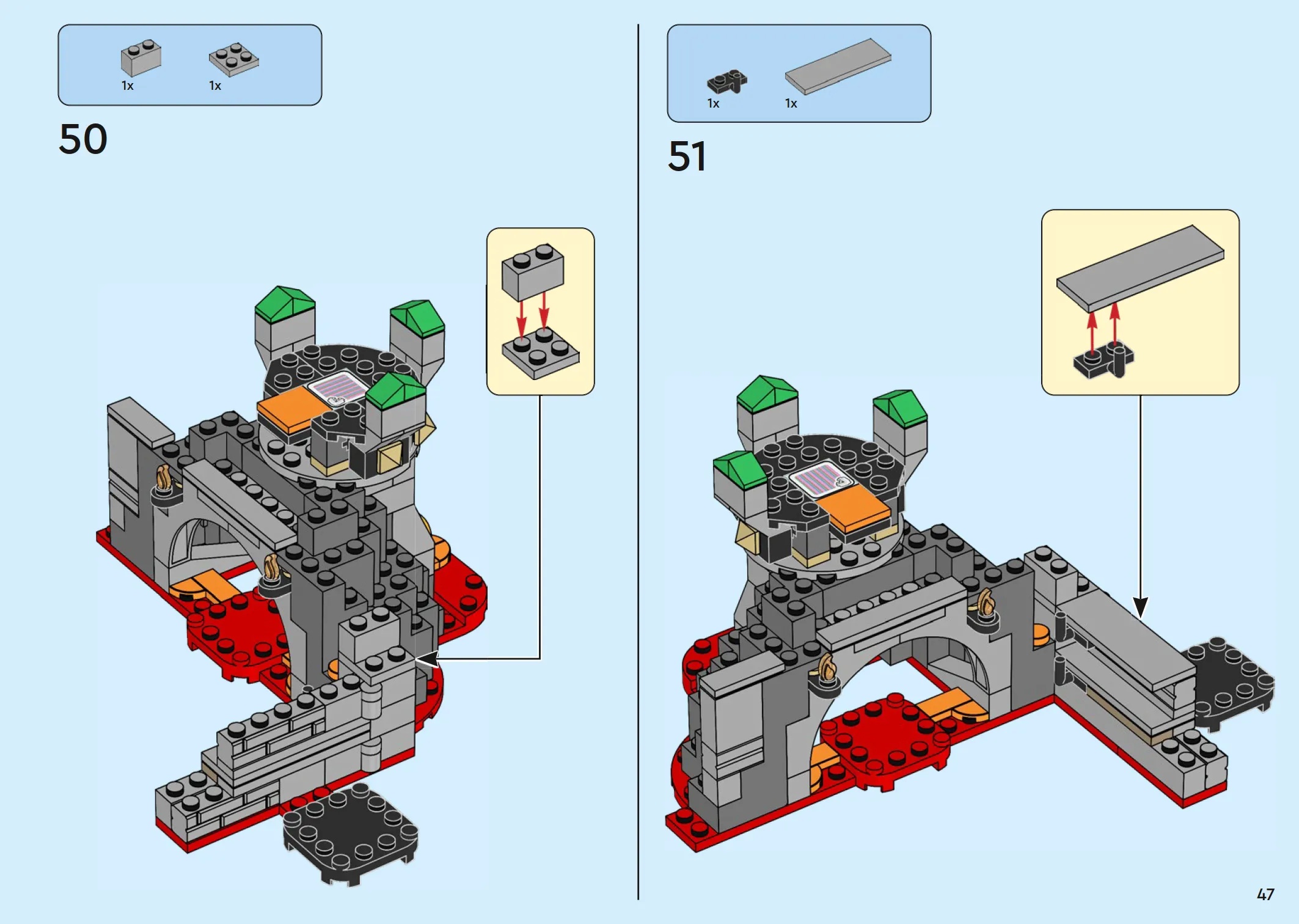 1x 1x

50

1x 1x

51

47