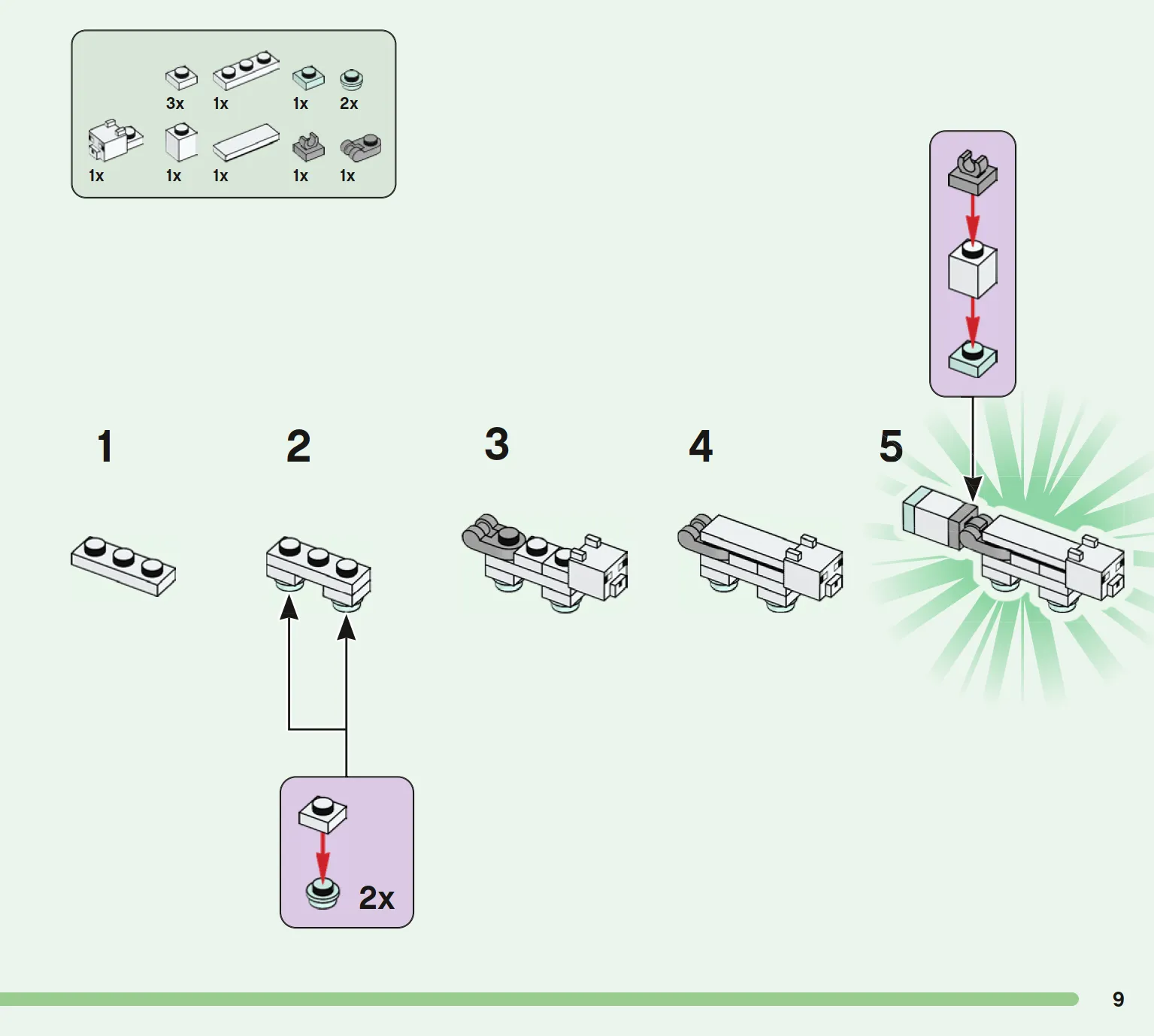 3x 1x 1x 2x

1x 1x 1x 1x 1x

1

2

3

4

5

2x

9