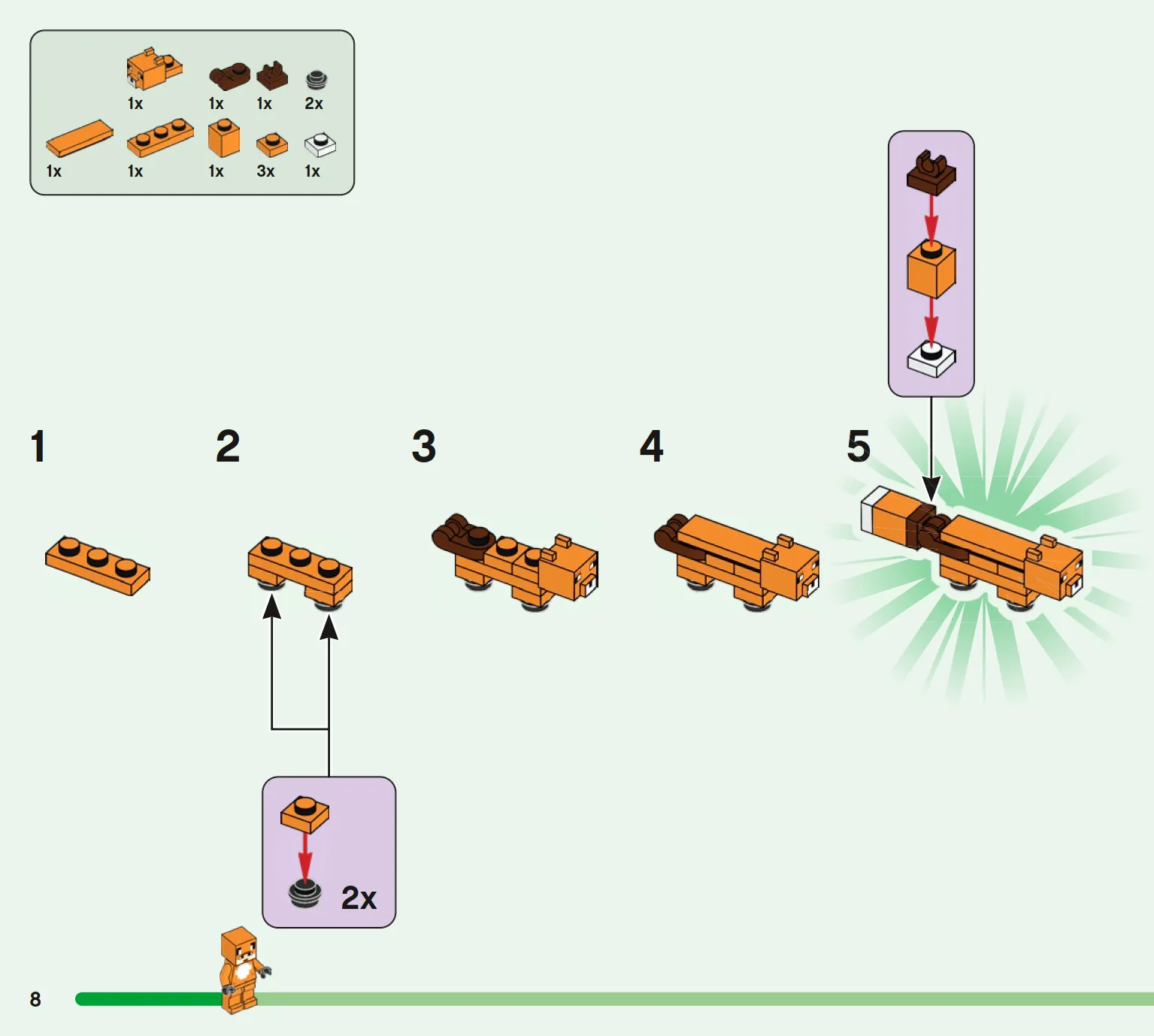 1x 1x 1x 2x
1x 1x 1x 3x 1x

1

2

3

4

5

2x

8