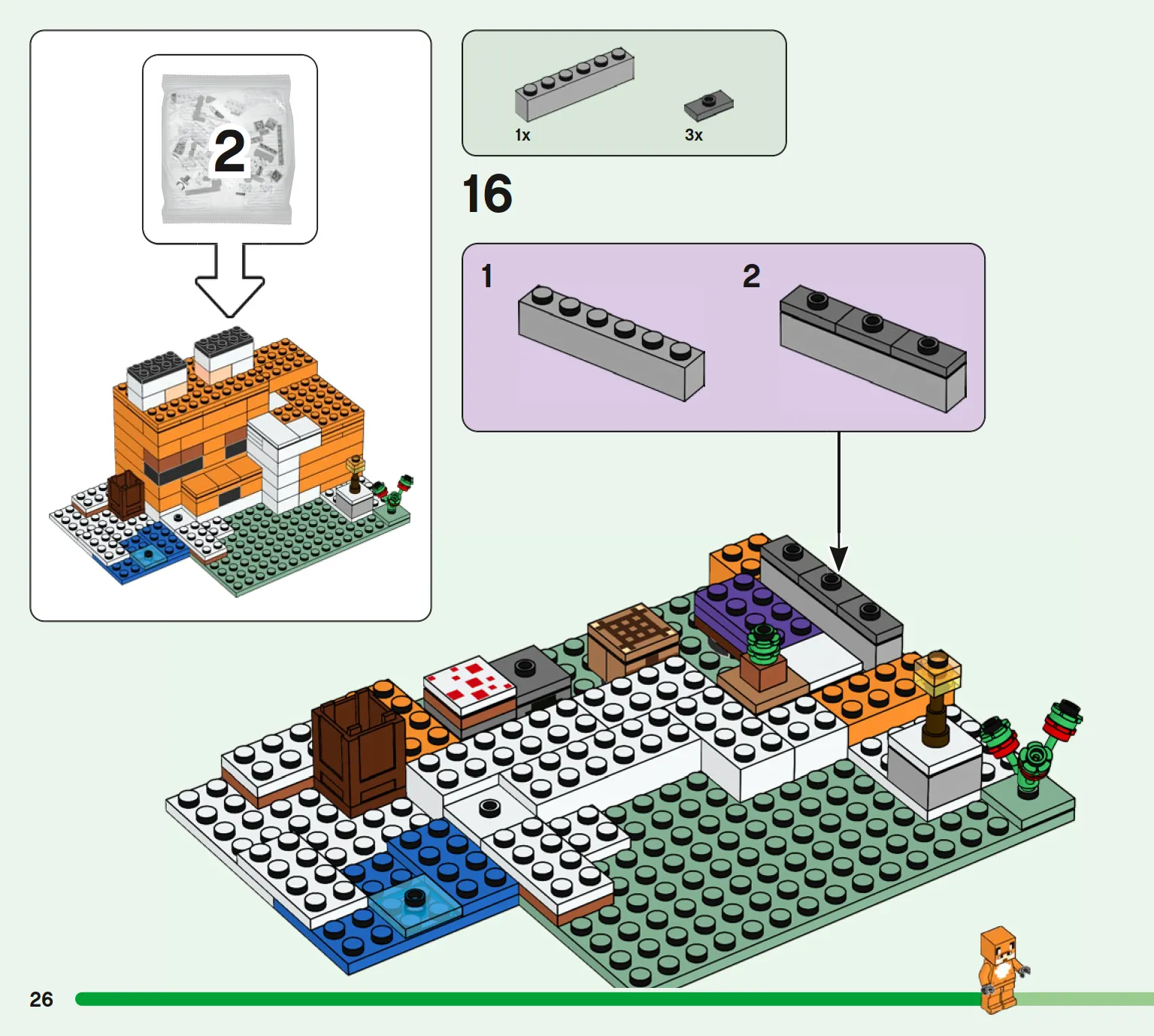 2

1x

3x

16

1

2

26