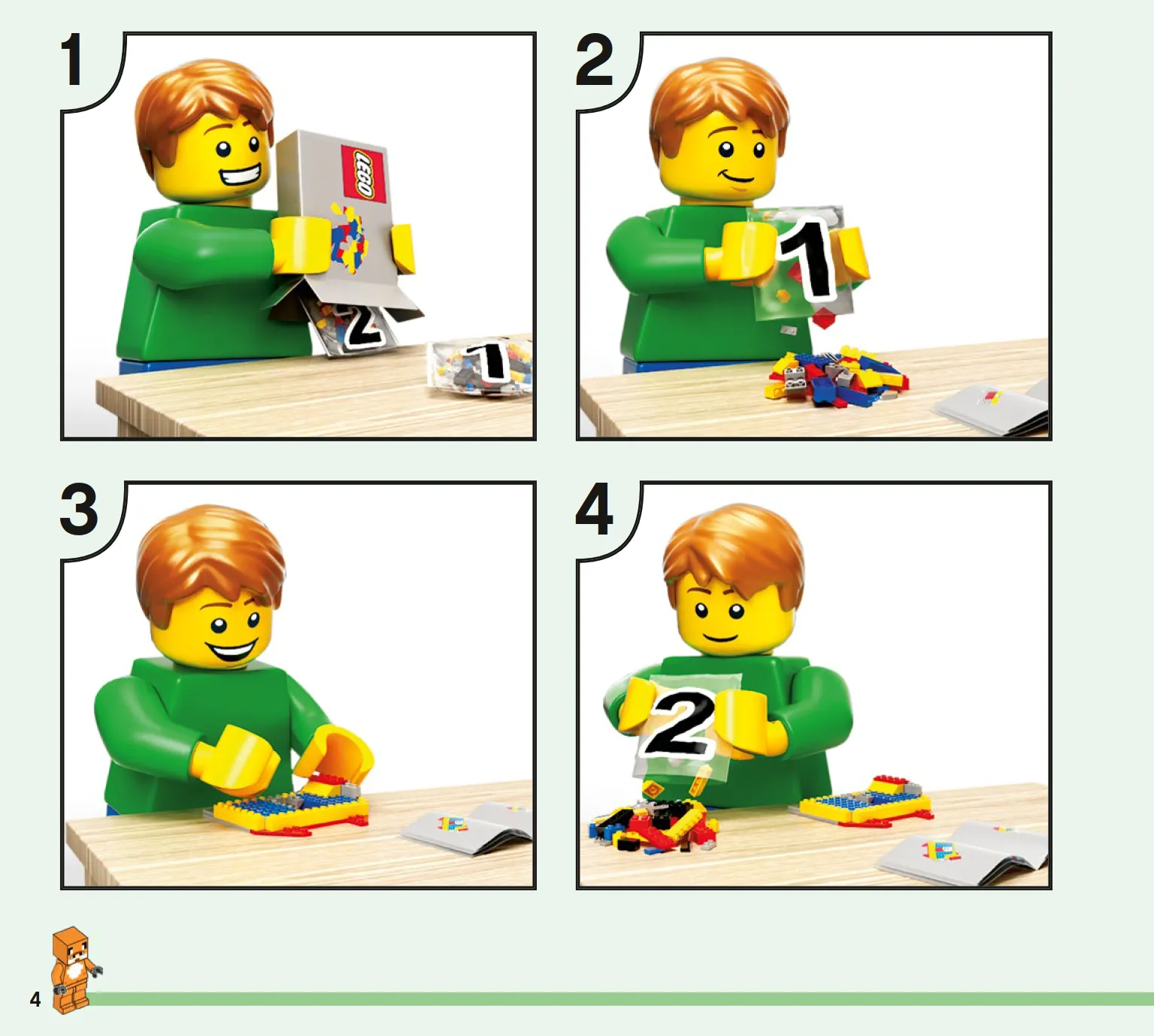 1

LEGO

2

1

2

1

3

4

2

4