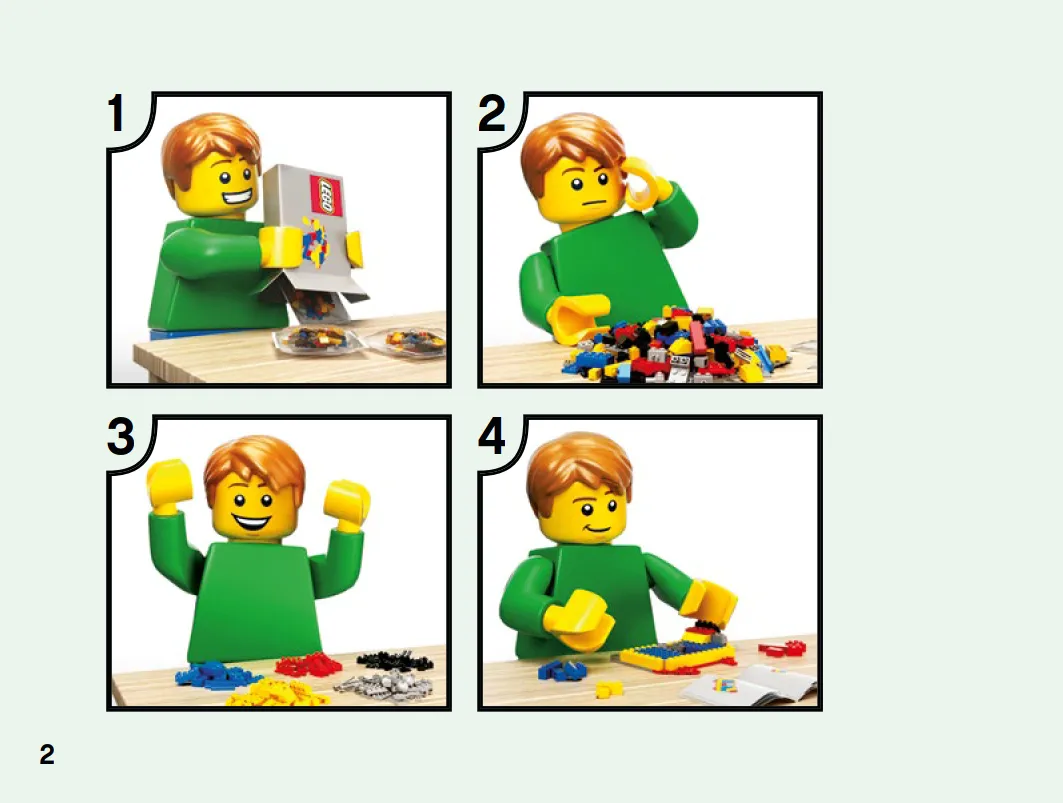 1

LEGO

2

3

4

2