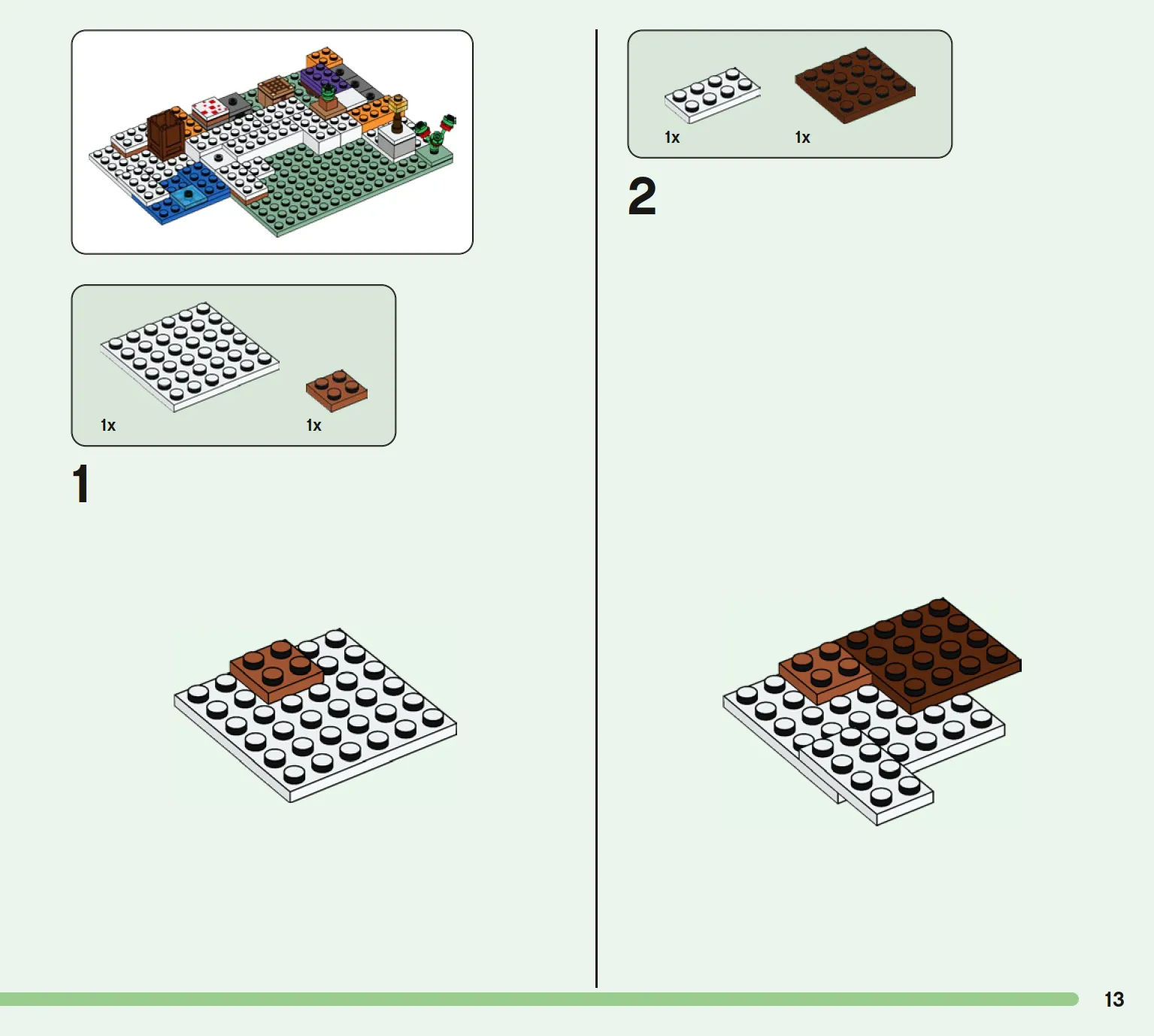 1x

1x

1

1x

1x

2

13