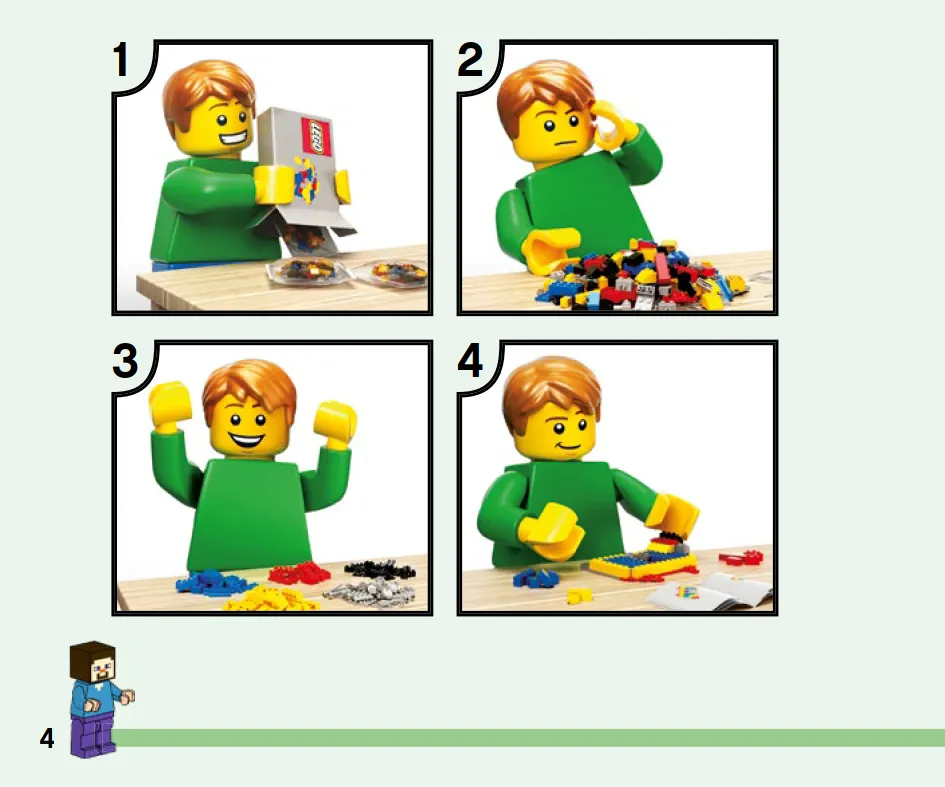 1

LEGO

2

3

4

4