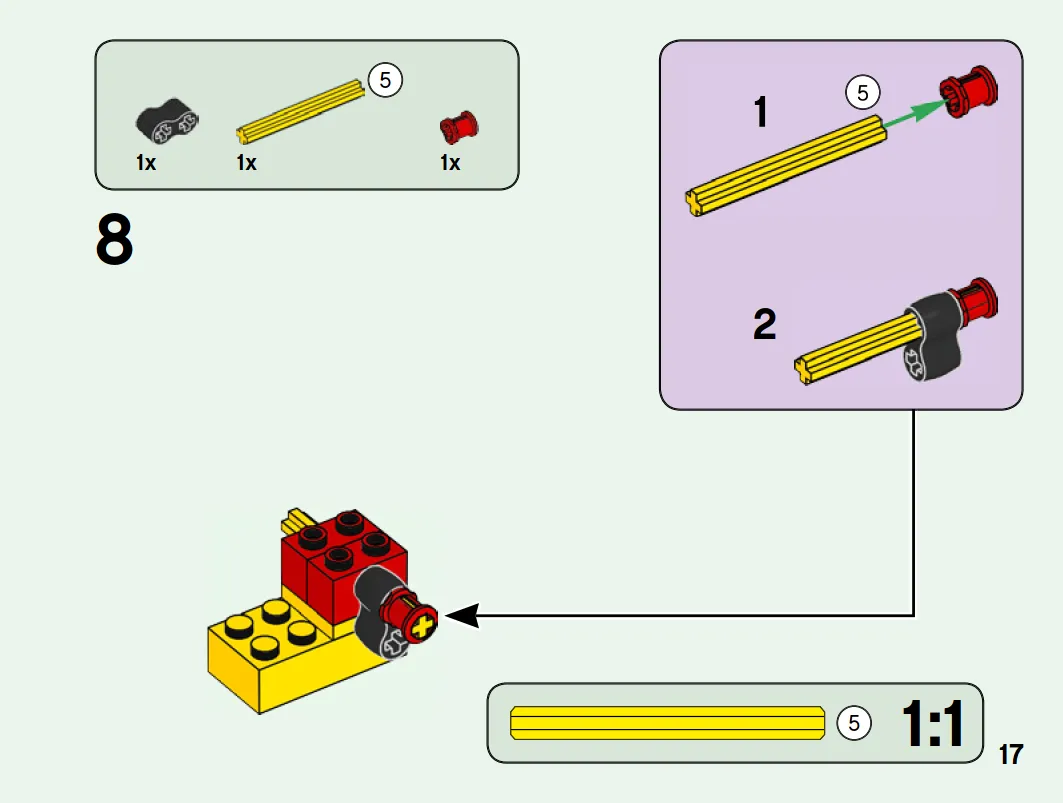 5
1x
1x
1x

8

1
5

2

5
1:1

17