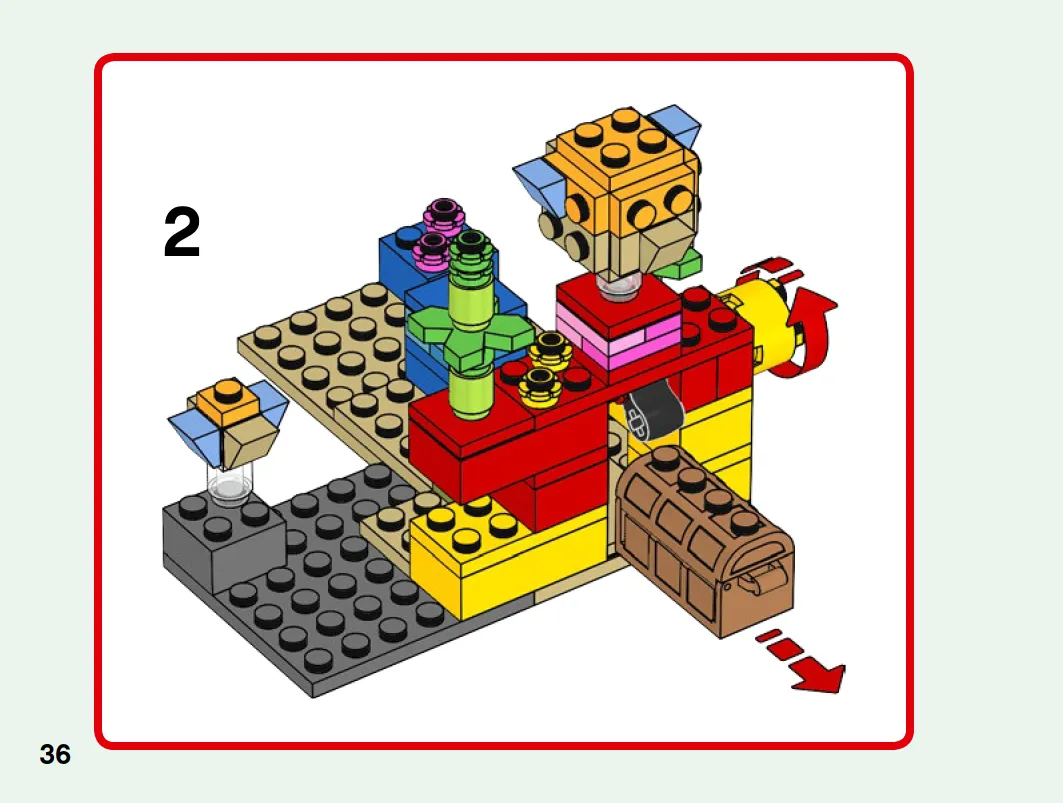 2

36