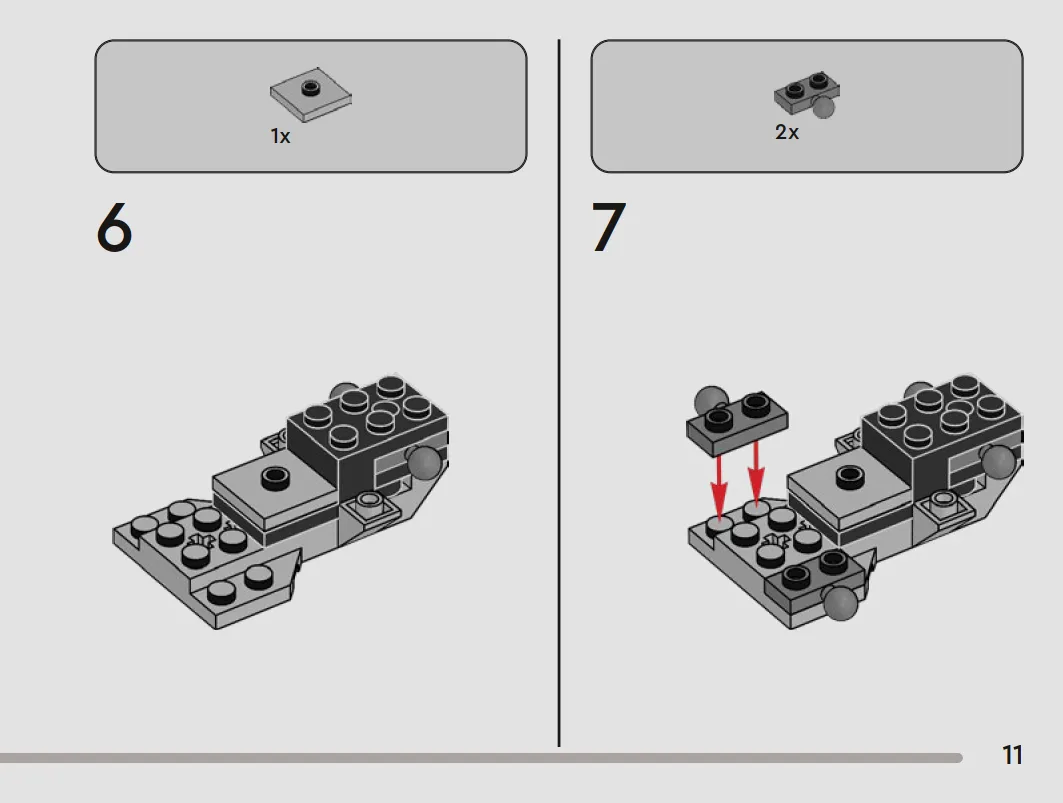 1x

6

2x

7

11