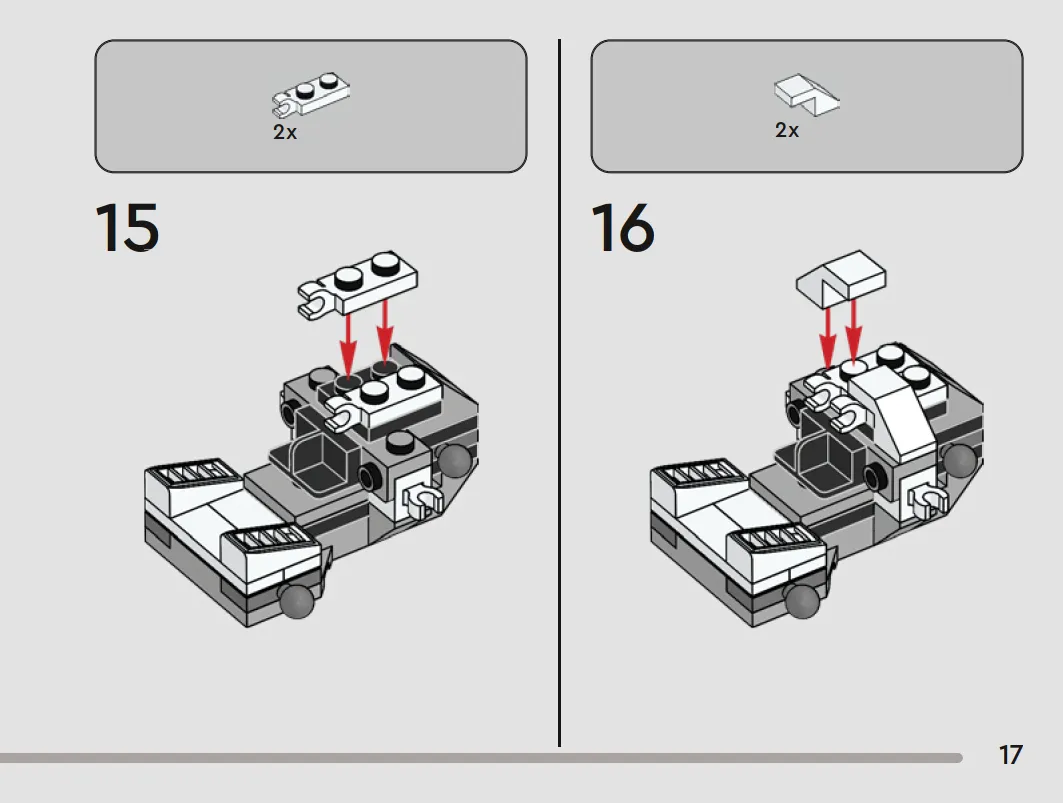 2x

15

2x

16

17