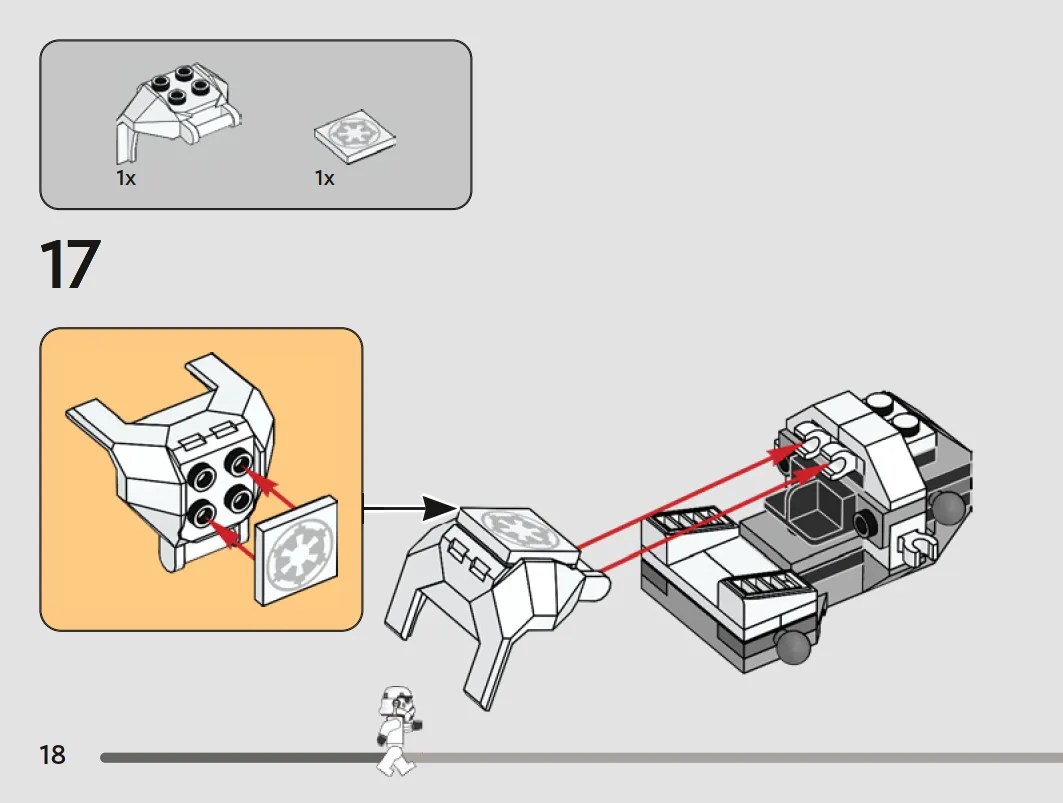 1x

1x

17

18