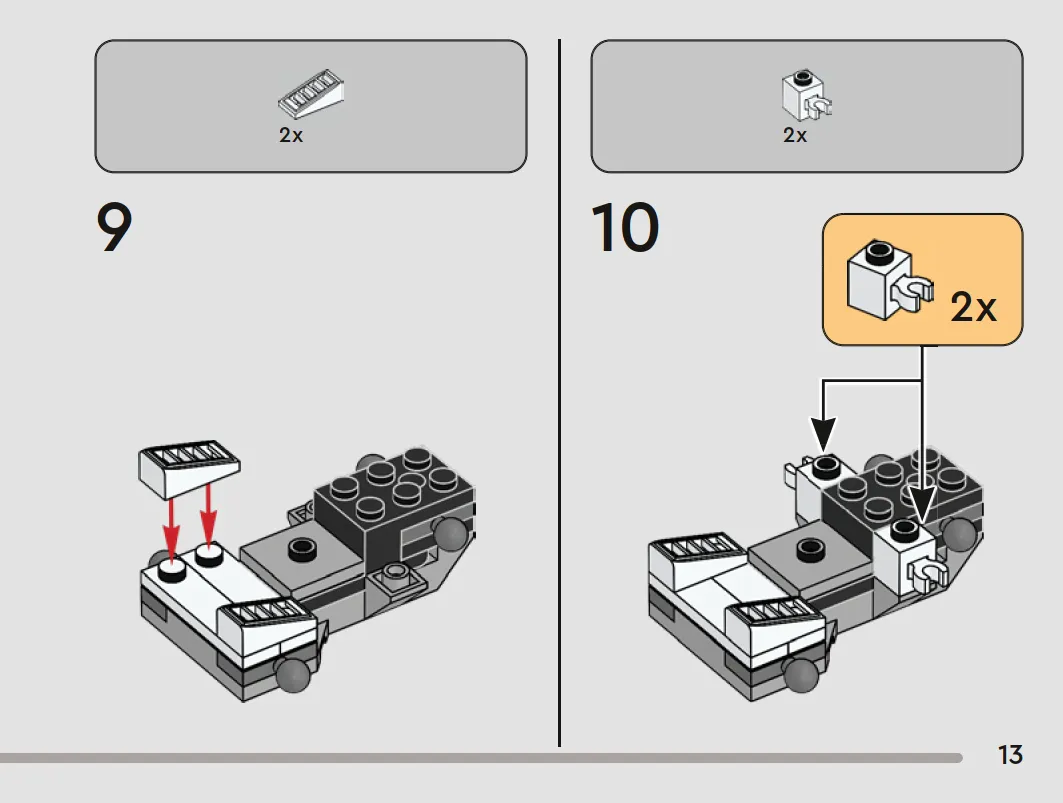 2x

9

2x

10

2x

13