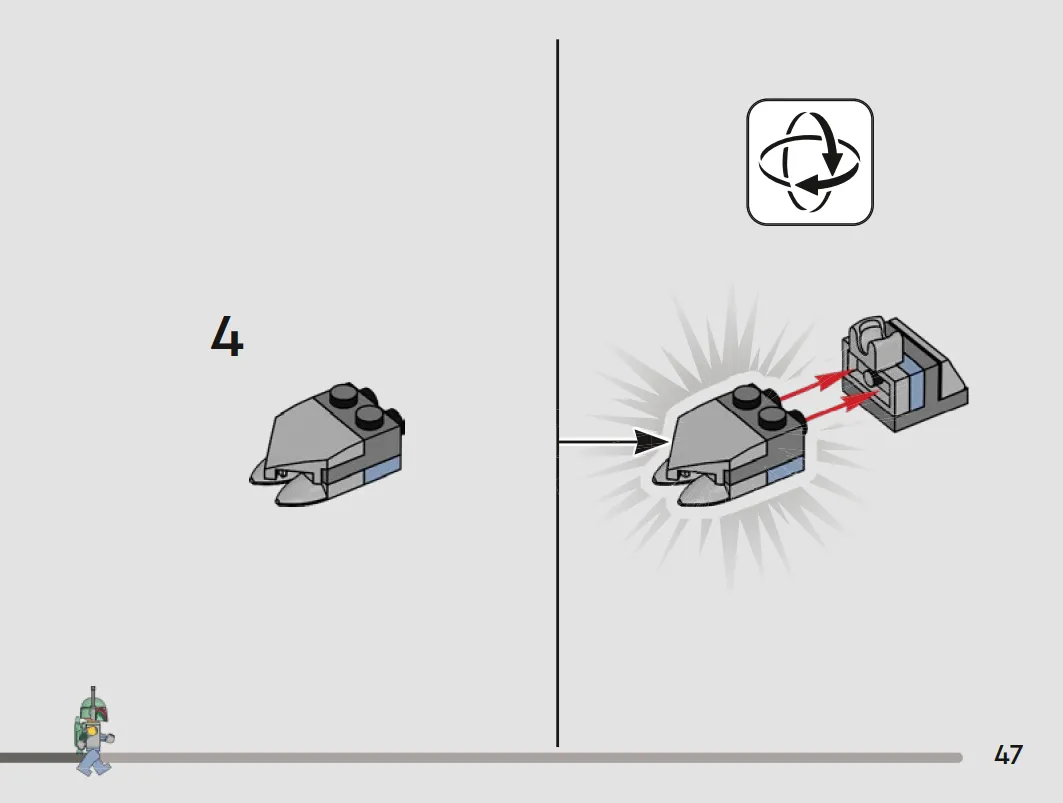 4

47