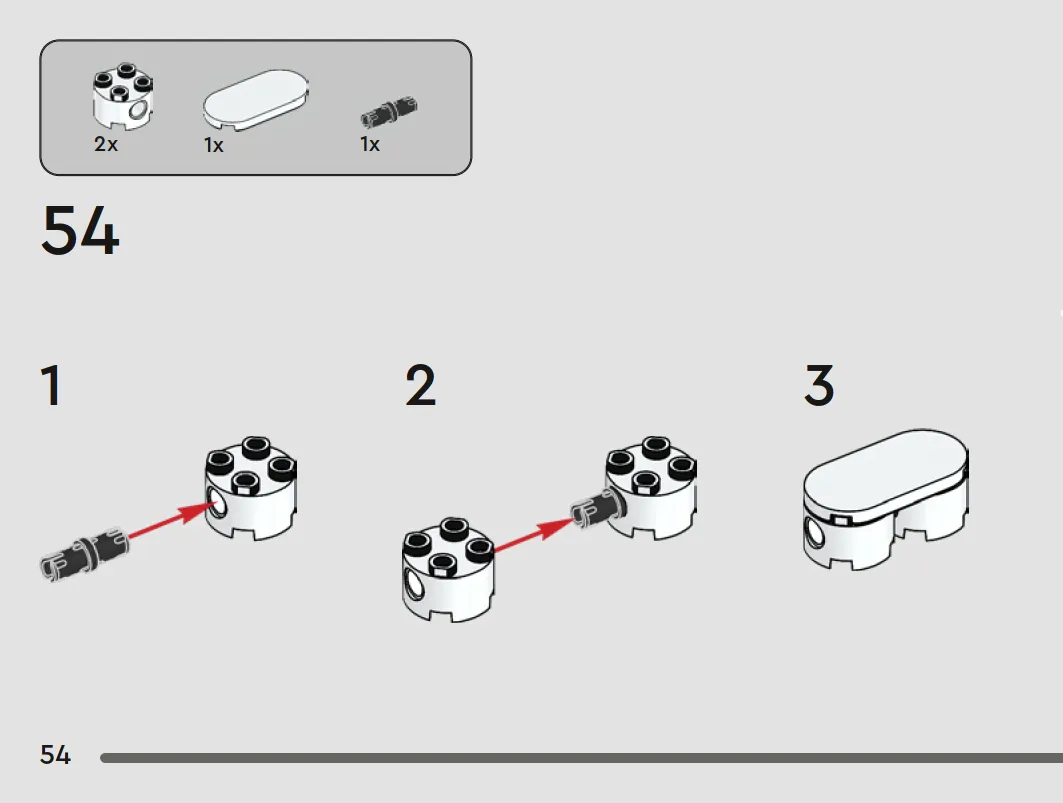 2x
1x
1x

54

1

2

3

54