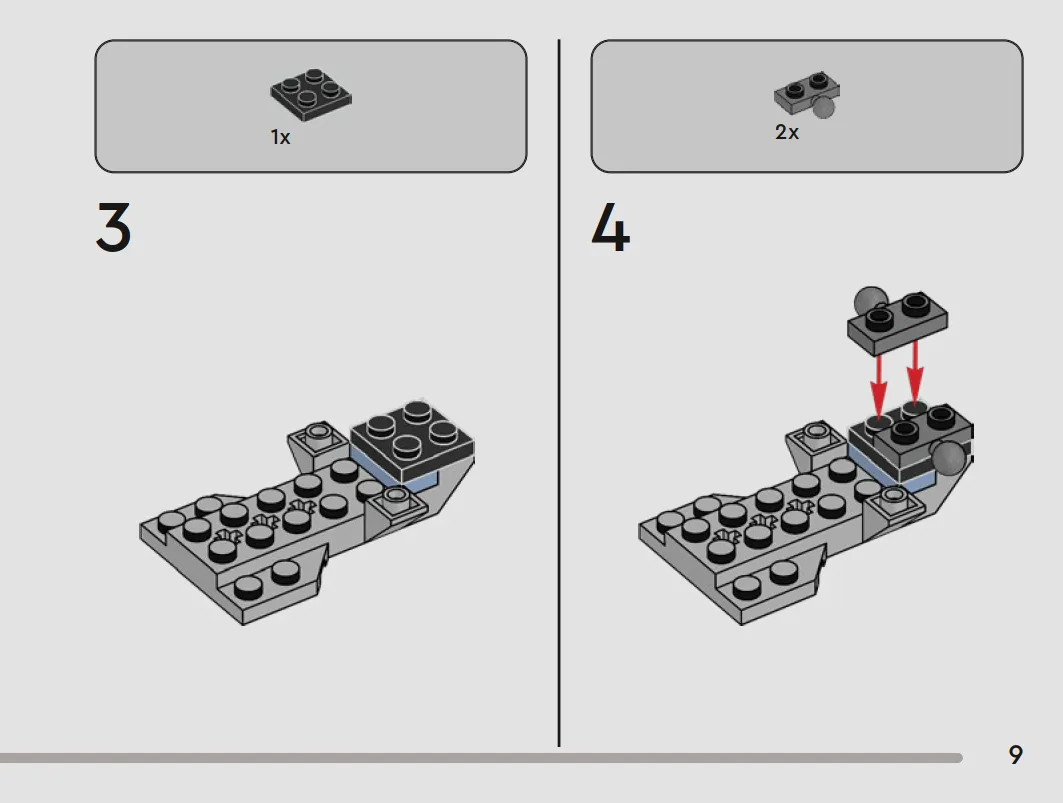 1x

3

2x

4

9