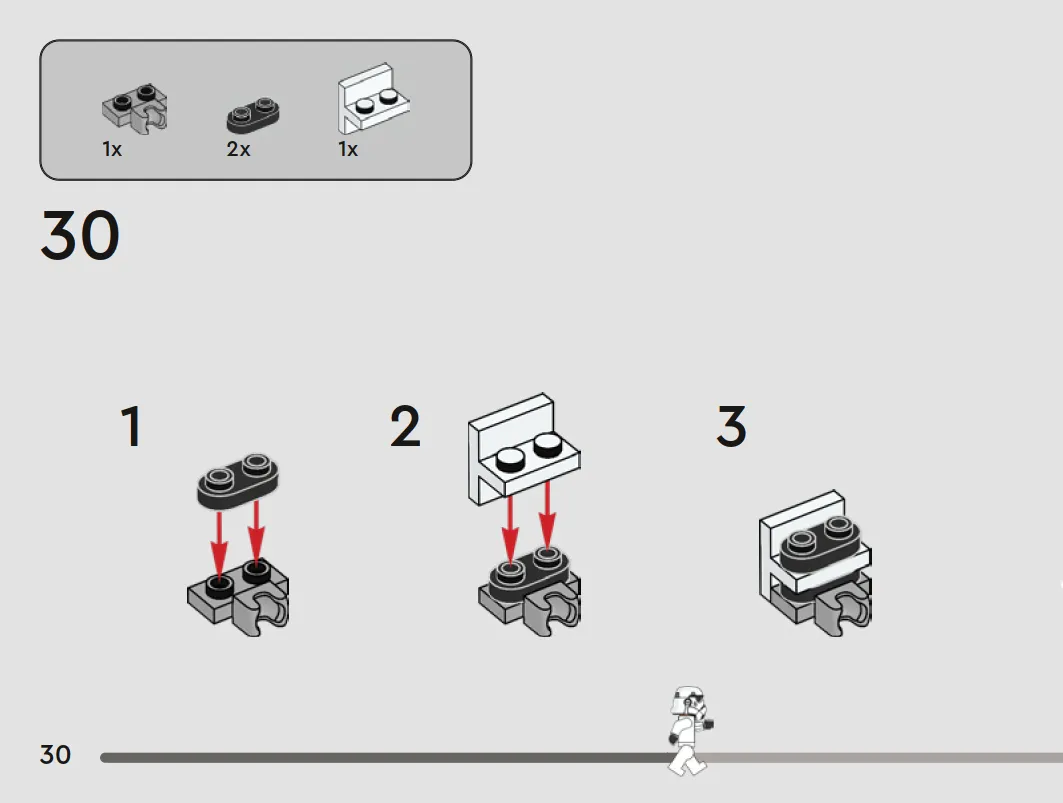 1x 2x 1x

30

1

2

3

30