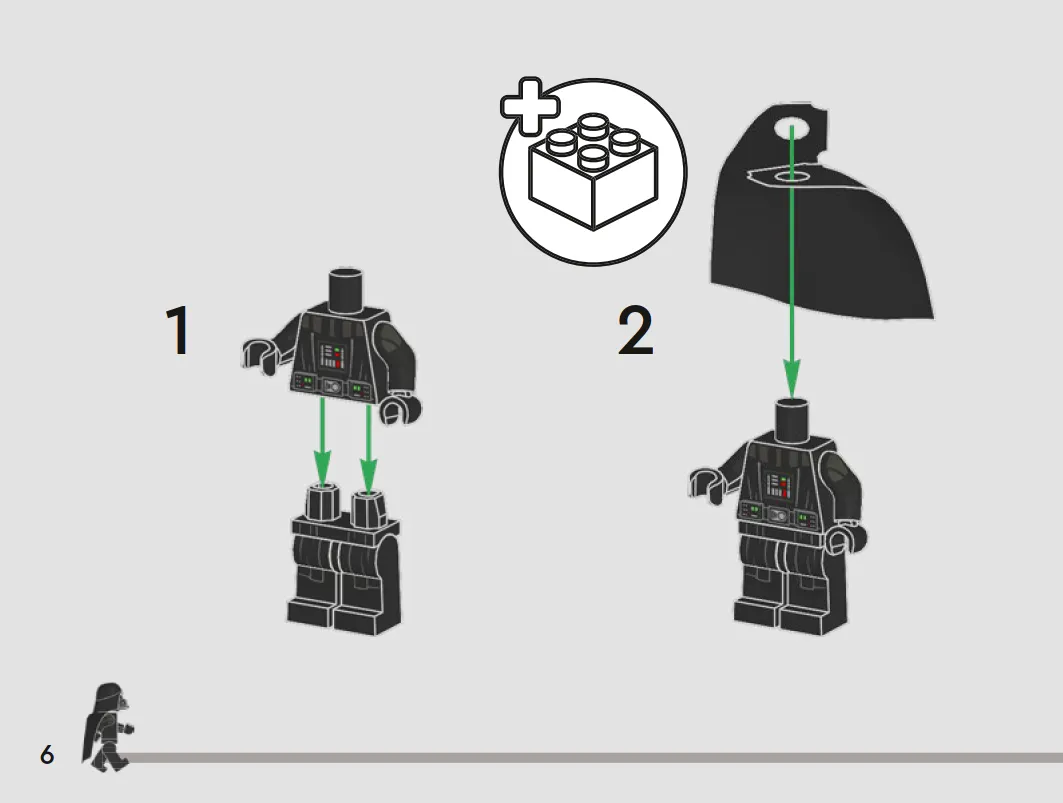 1

2

6