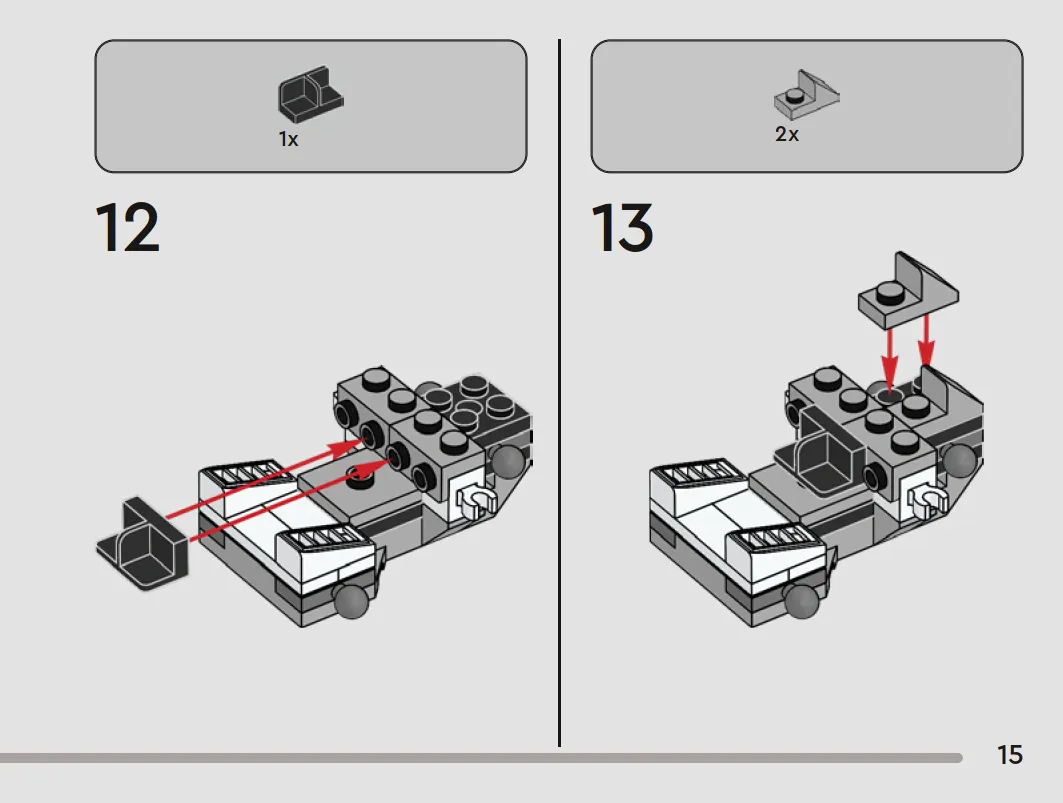 1x

12

2x

13

15